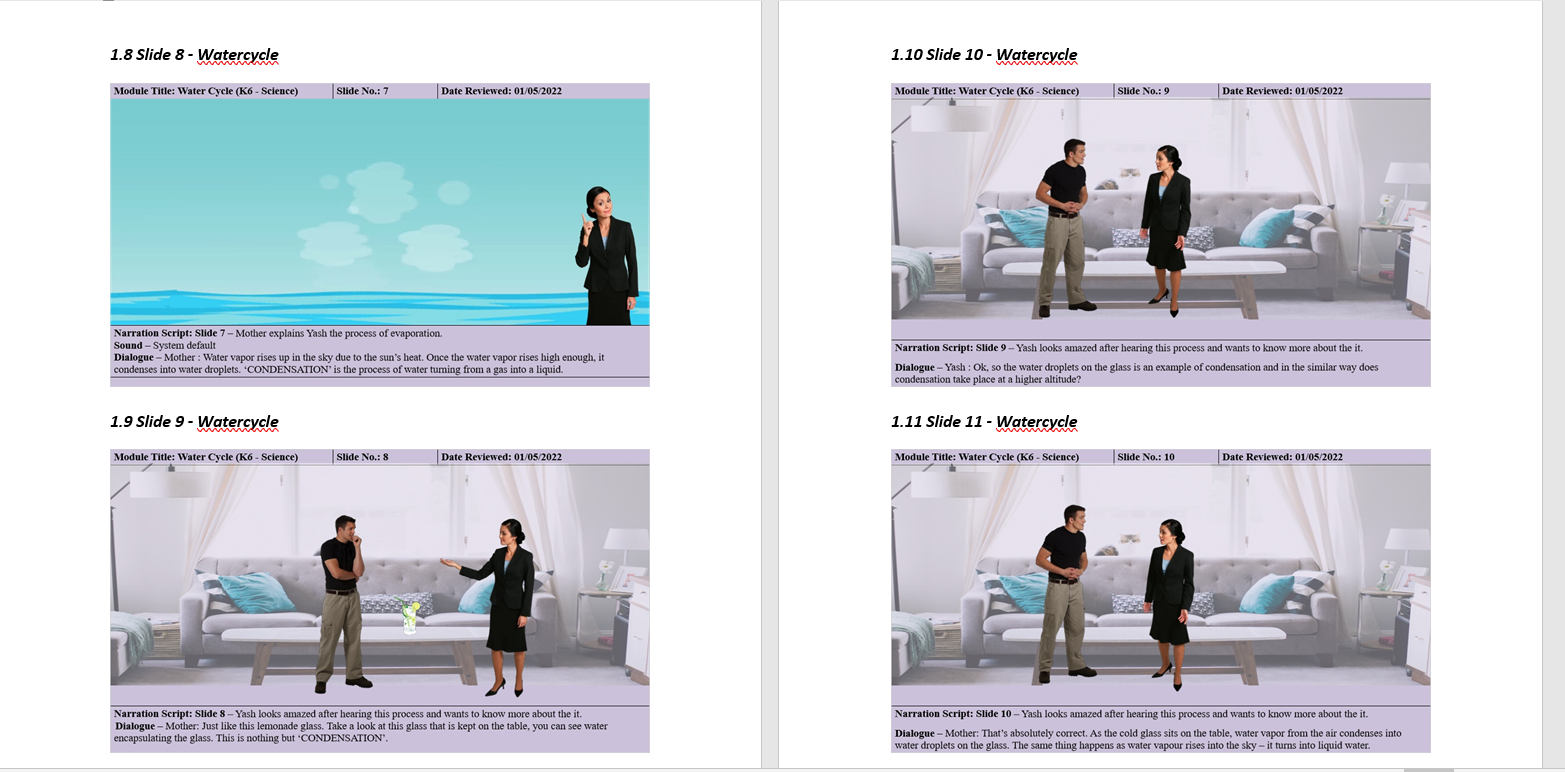 1.8 Slide 8 - Watercycle

| Module Title: Water Cycle (K6 - Science) | Slide No.: 7 | Date Reviewed: 01/05/2022 |
|---|---|---|

Narration Script: Slide 7 – Mother explains Yash the process of evaporation.
Sound – System default
Dialogue – Mother : Water vapor rises up in the sky due to the sun's heat. Once the water vapor rises high enough, it condenses into water droplets. 'CONDENSATION' is the process of water turning from a gas into a liquid.

1.9 Slide 9 - Watercycle

| Module Title: Water Cycle (K6 - Science) | Slide No.: 8 | Date Reviewed: 01/05/2022 |
|---|---|---|

Narration Script: Slide 8 – Yash looks amazed after hearing this process and wants to know more about the it.
Dialogue – Mother: Just like this lemonade glass. Take a look at this glass that is kept on the table, you can see water encapsulating the glass. This is nothing but 'CONDENSATION'.

1.10 Slide 10 - Watercycle

| Module Title: Water Cycle (K6 - Science) | Slide No.: 9 | Date Reviewed: 01/05/2022 |
|---|---|---|

Narration Script: Slide 9 – Yash looks amazed after hearing this process and wants to know more about the it.
Dialogue – Yash : Ok, so the water droplets on the glass is an example of condensation and in the similar way does condensation take place at a higher altitude?

1.11 Slide 11 - Watercycle

| Module Title: Water Cycle (K6 - Science) | Slide No.: 10 | Date Reviewed: 01/05/2022 |
|---|---|---|

Narration Script: Slide 10 – Yash looks amazed after hearing this process and wants to know more about the it.
Dialogue – Mother: That's absolutely correct. As the cold glass sits on the table, water vapor from the air condenses into water droplets on the glass. The same thing happens as water vapour rises into the sky – it turns into liquid water.