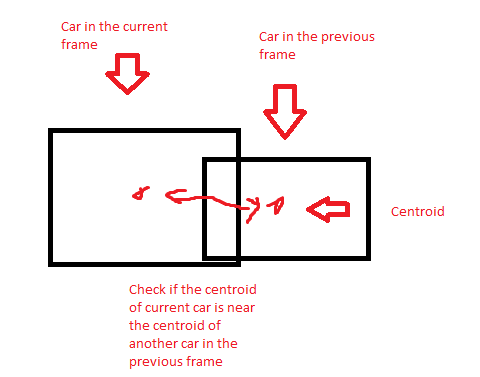 Car in the current frame

Car in the previous frame

Centroid

Check if the centroid of current car is near the centroid of another car in the previous frame