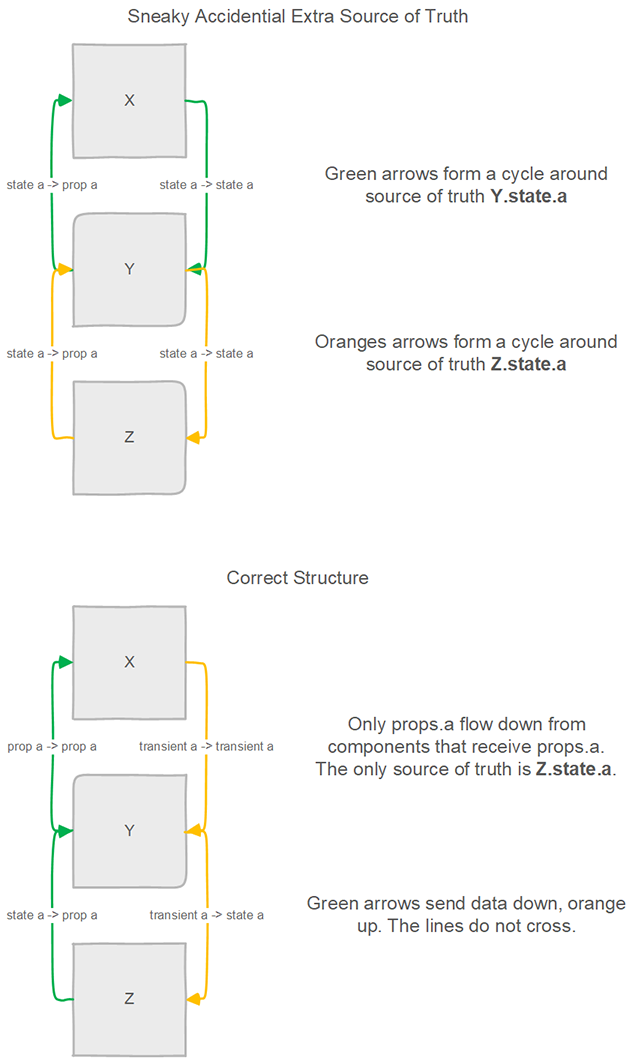 Sneaky Accidential Extra Source of Truth

X

state a -> prop a

state a -> state a

Y

state a -> prop a

state a -> state a

Z

Green arrows form a cycle around source of truth **Y.state.a**

Oranges arrows form a cycle around source of truth **Z.state.a**

Correct Structure

X

prop a -> prop a

transient a -> transient a

Y

state a -> prop a

transient a -> state a

Z

Only props.a flow down from components that receive props.a. The only source of truth is **Z.state.a**.

Green arrows send data down, orange up. The lines do not cross.