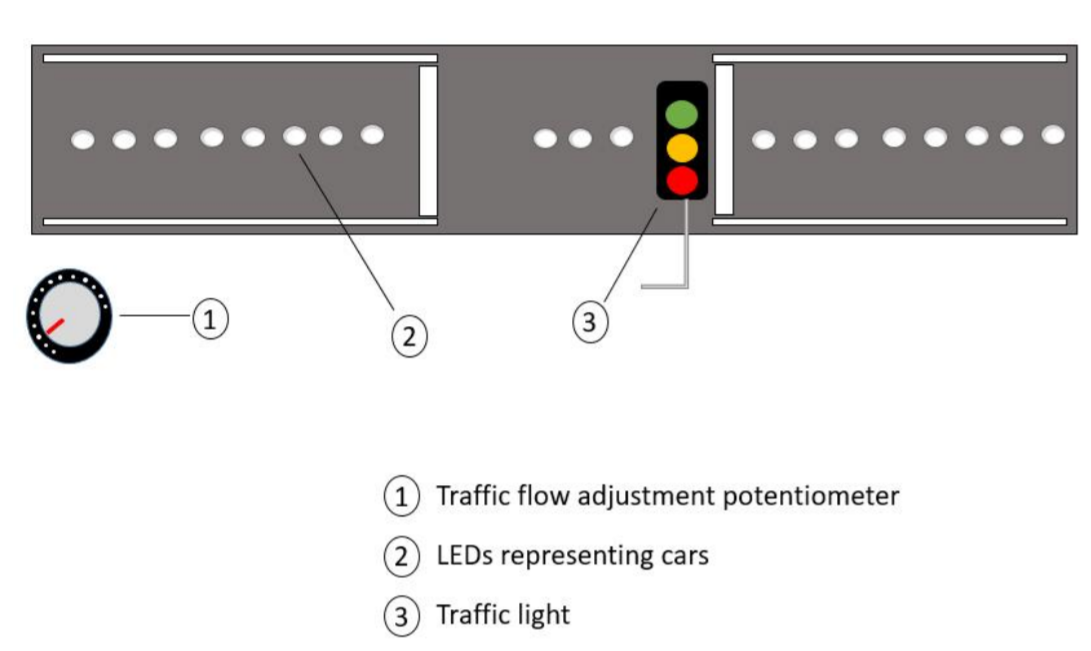 1

2

3

1 Traffic flow adjustment potentiometer

2 LEDs representing cars

3 Traffic light