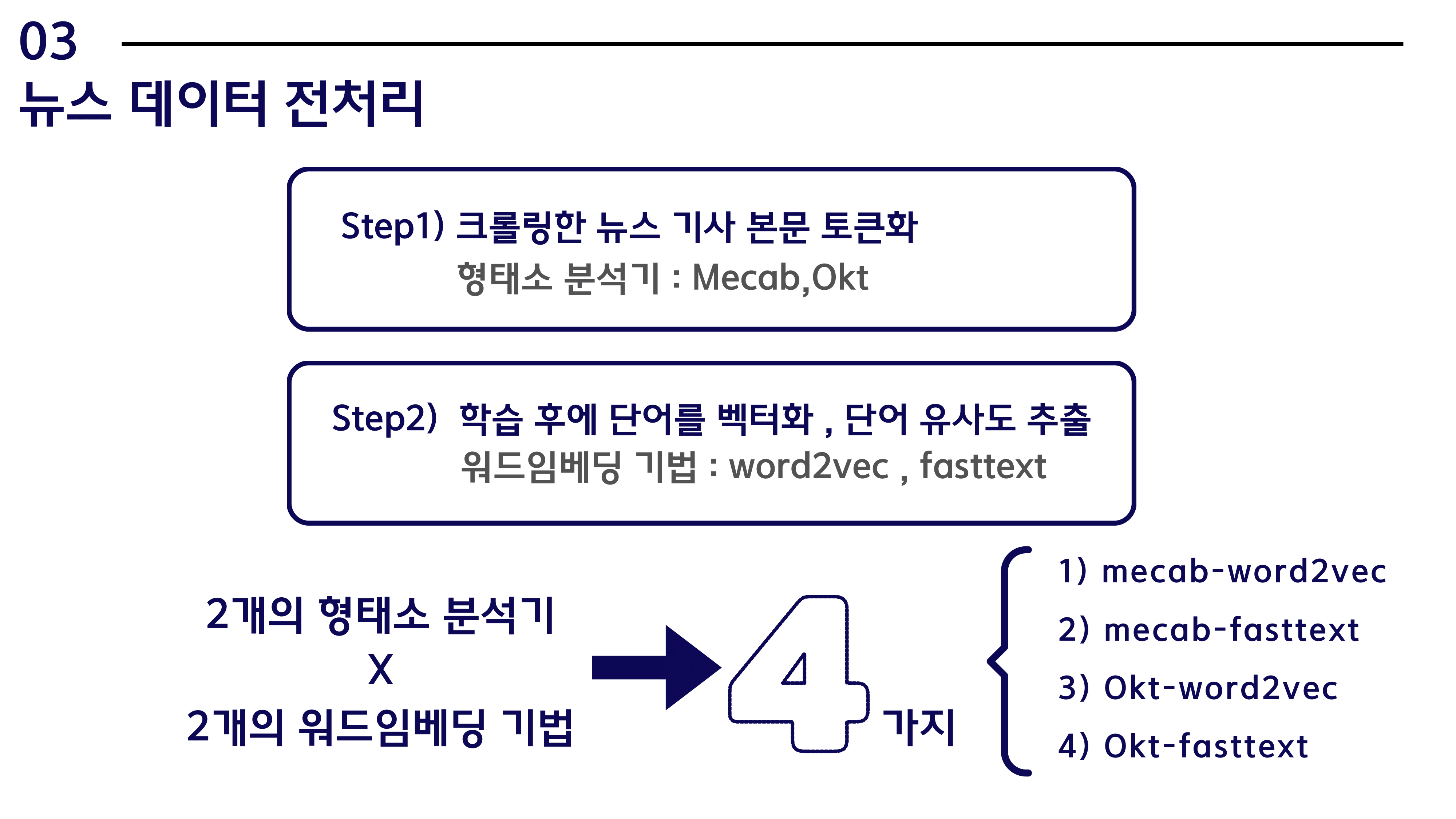 03
뉴스 데이터 전처리

Step1) 크롤링한 뉴스 기사 본문 토큰화
형태소 분석기 : Mecab,Okt

Step2) 학습 후에 단어를 벡터화 , 단어 유사도 추출
워드임베딩 기법 : word2vec , fasttext

2개의 형태소 분석기
X
2개의 워드임베딩 기법

4 가지

1) mecab-word2vec
2) mecab-fasttext
3) Okt-word2vec
4) Okt-fasttext