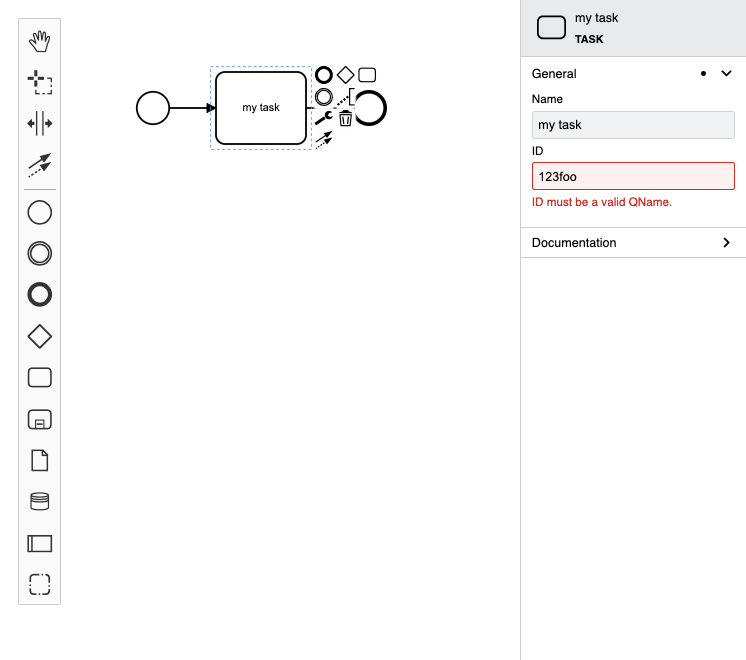 my task

my task
TASK

General

Name

my task

ID

123foo

ID must be a valid QName.

Documentation