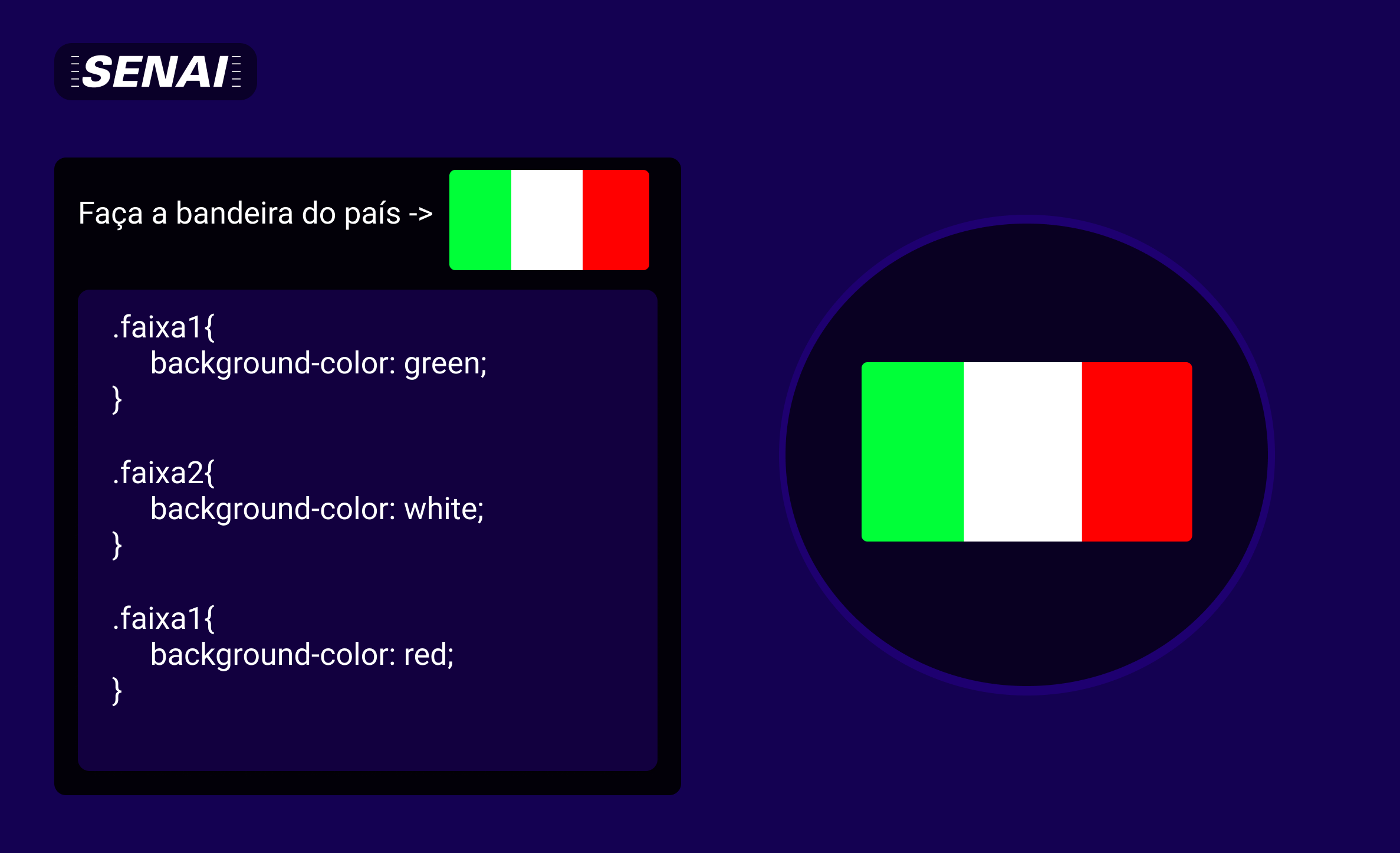 SENAI

Faça a bandeira do país ->

.faixa1{
background-color: green;
}

.faixa2{
background-color: white;
}

.faixa1{
background-color: red;
}