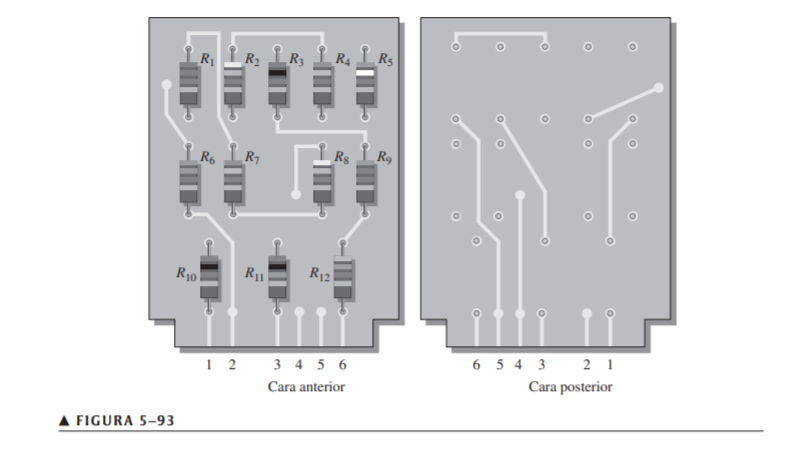 $R_1$ $R_2$ $R_3$ $R_4$ $R_5$

$R_6$ $R_7$ $R_8$ $R_9$

$R_{10}$ $R_{11}$ $R_{12}$

1 2 3 4 5 6

Cara anterior

6 5 4 3 2 1

Cara posterior

▲ FIGURA 5–93