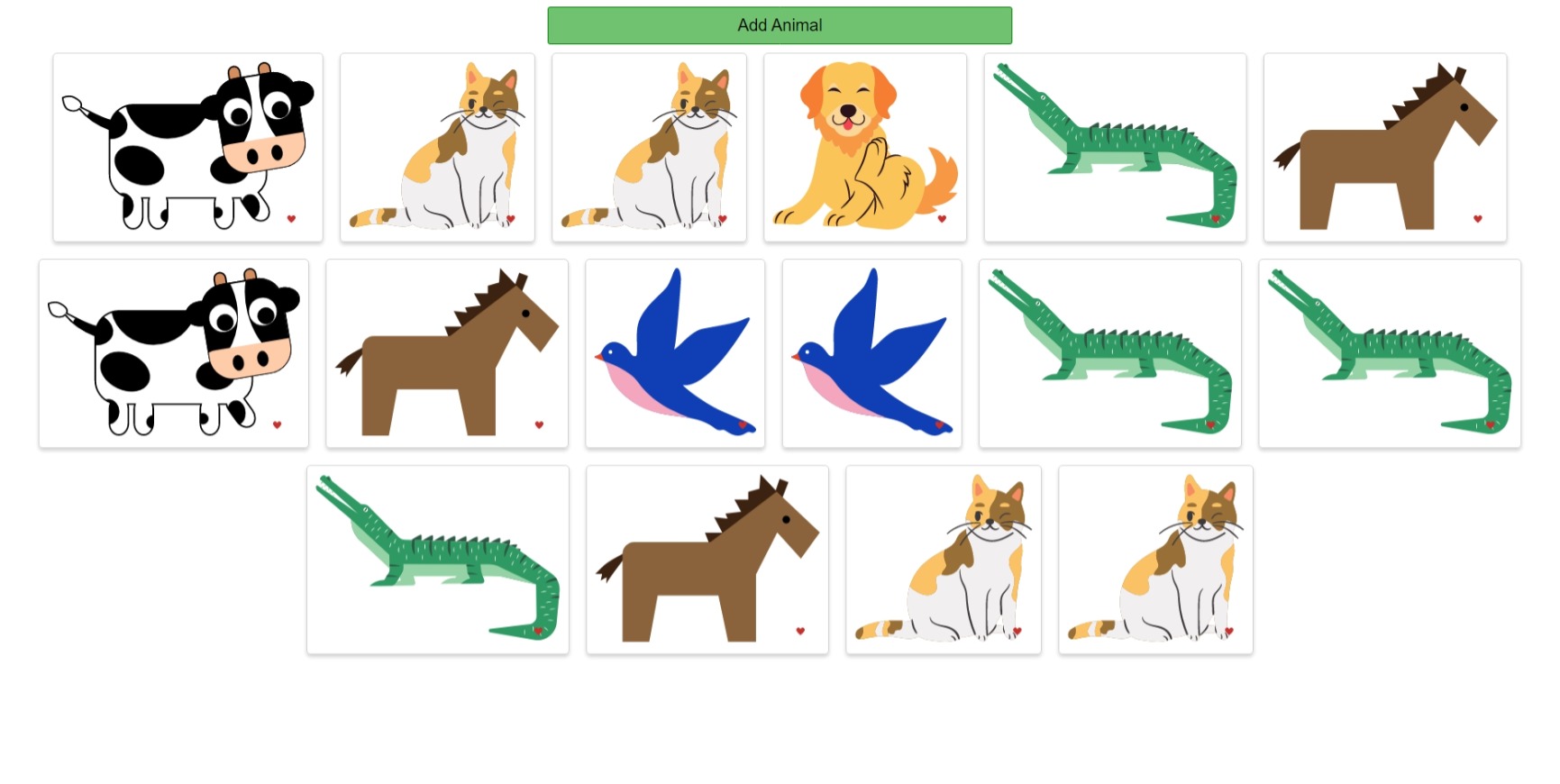 Add Animal