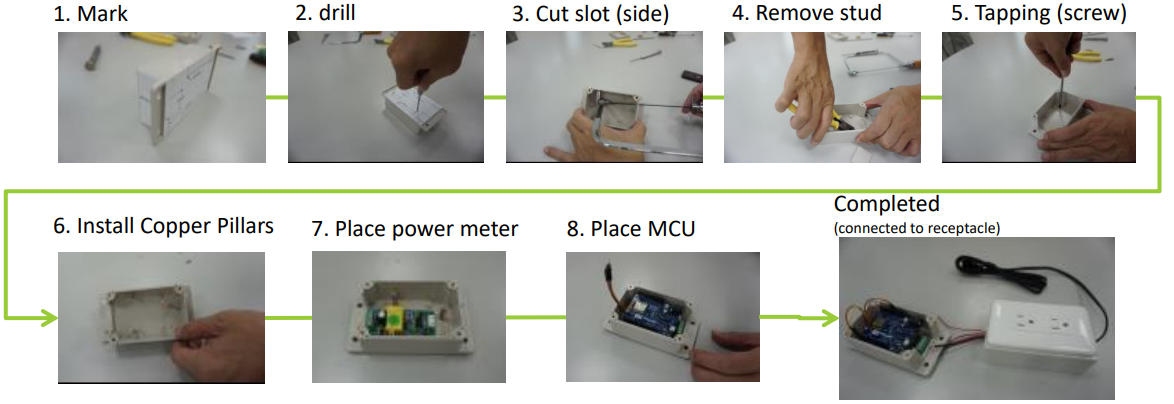 1. Mark

2. drill

3. Cut slot (side)

4. Remove stud

5. Tapping (screw)

6. Install Copper Pillars

7. Place power meter

8. Place MCU

Completed
(connected to receptacle)