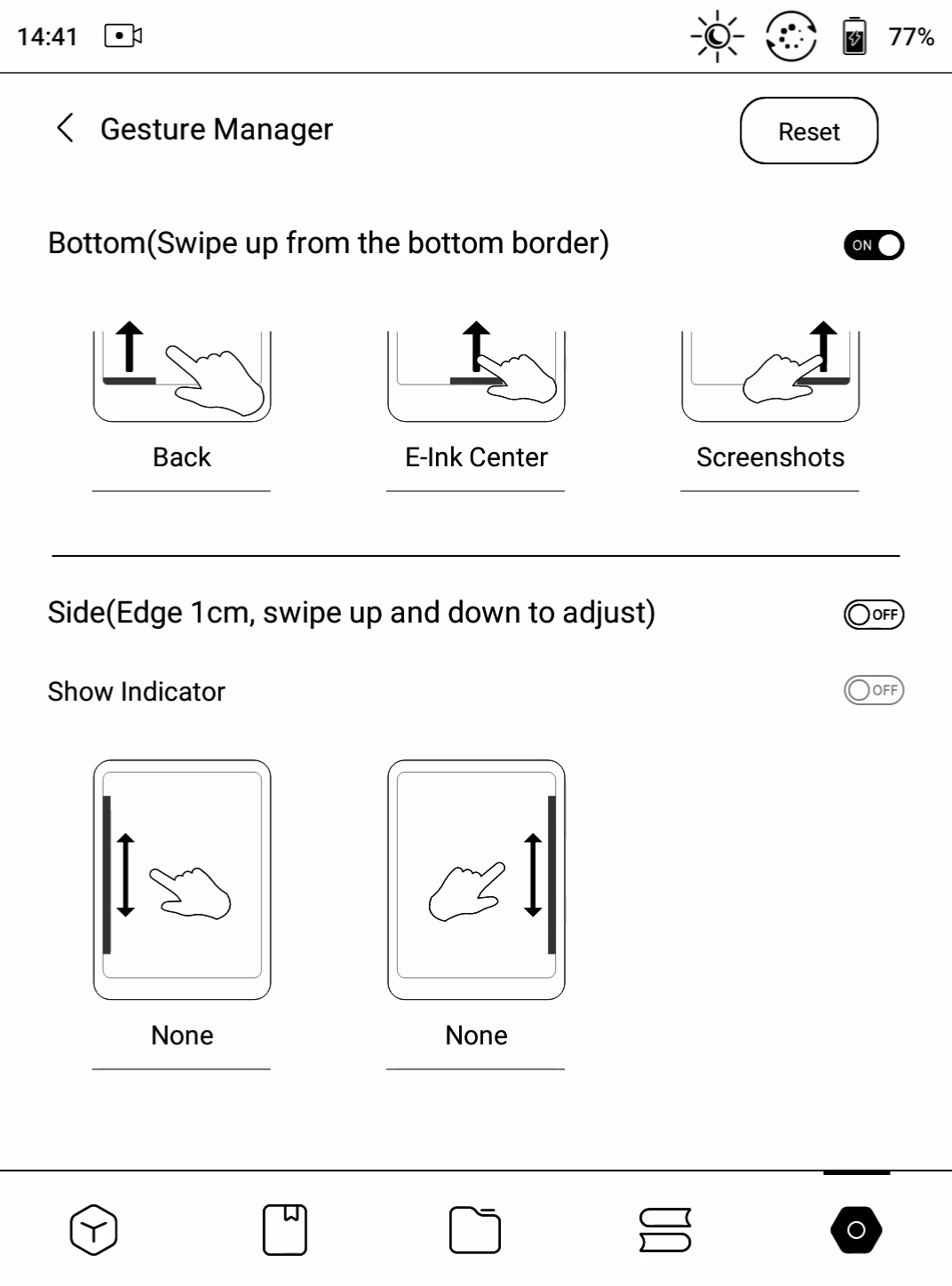 14:41

77%

Gesture Manager

Reset

Bottom(Swipe up from the bottom border)

ON

Back

E-Ink Center

Screenshots

Side(Edge 1cm, swipe up and down to adjust)

OFF

Show Indicator

OFF

None

None