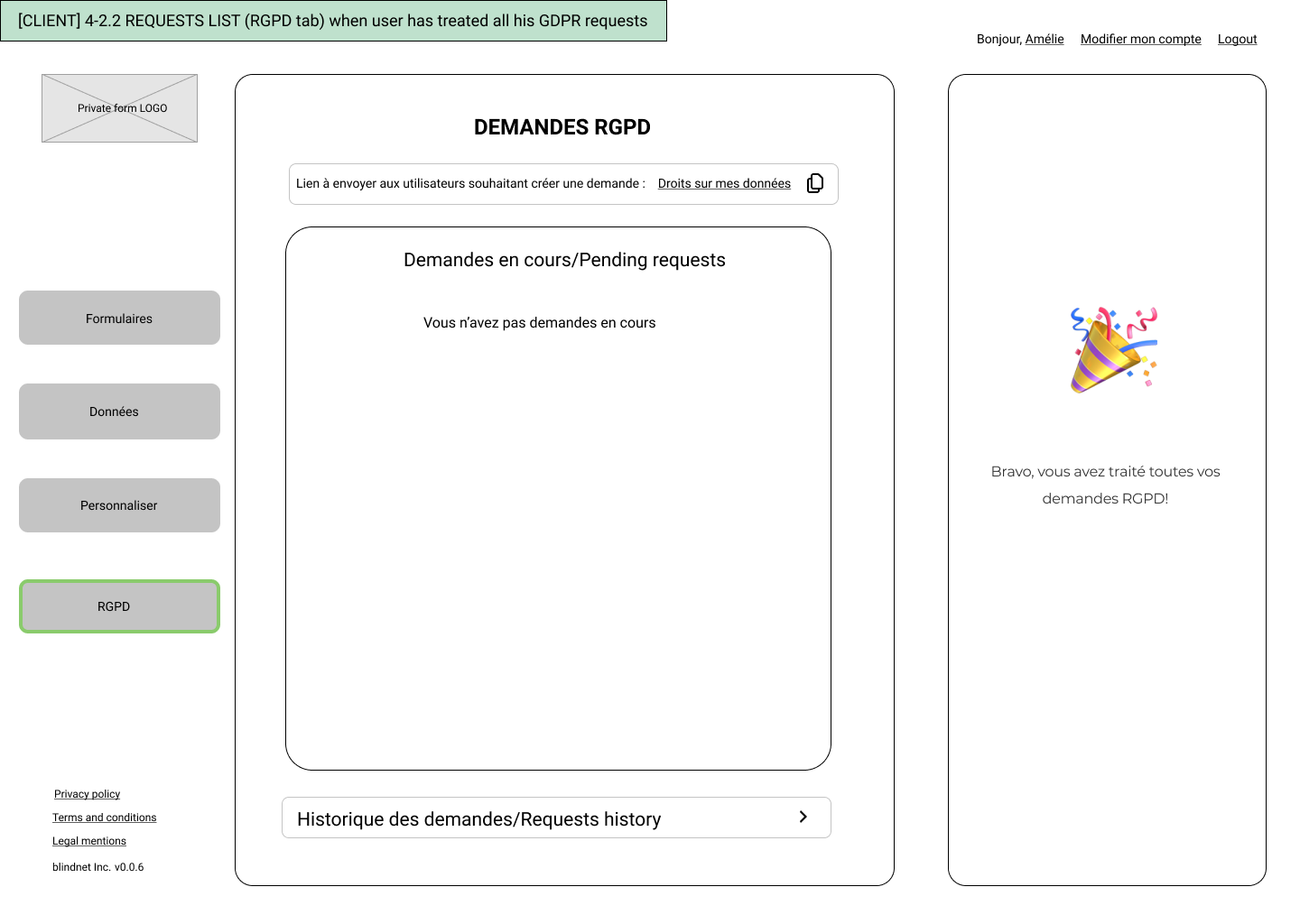 [CLIENT] 4-2.2 REQUESTS LIST (RGPD tab) when user has treated all his GDPR requests

Bonjour, Amélie Modifier mon compte Logout

Private form LOGO

Formulaires

Données

Personnaliser

RGPD

Privacy policy

Terms and conditions

Legal mentions

blindnet Inc. v0.0.6

DEMANDES RGPD

Lien à envoyer aux utilisateurs souhaitant créer une demande : Droits sur mes données

Demandes en cours/Pending requests

Vous n'avez pas demandes en cours

Historique des demandes/Requests history

Bravo, vous avez traité toutes vos demandes RGPD!