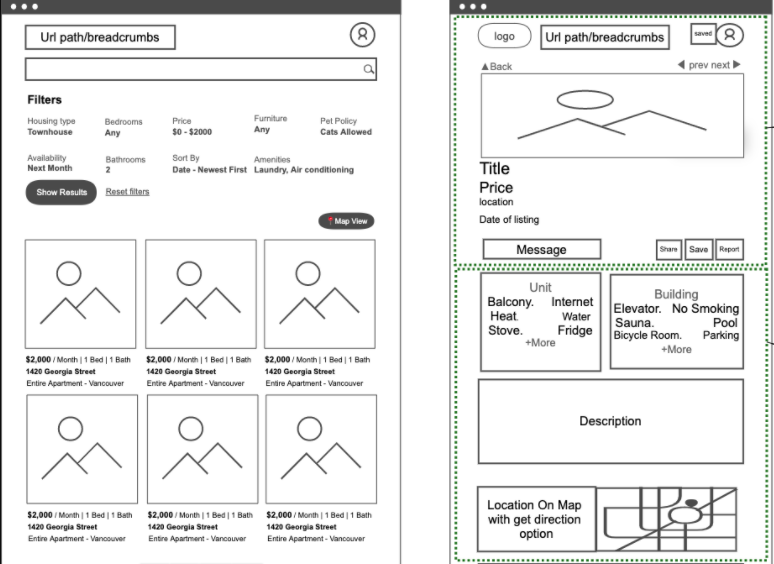 Url path/breadcrumbs

Filters

Housing type
Townhouse

Bedrooms
Any

Price
$0 - $2000

Furniture
Any

Pet Policy
Cats Allowed

Availability
Next Month

Bathrooms
2

Sort By
Date - Newest First

Amenities
Laundry, Air conditioning

Show Results

Reset filters

Map View

$2,000 / Month | 1 Bed | 1 Bath
1420 Georgia Street
Entire Apartment - Vancouver

$2,000 / Month | 1 Bed | 1 Bath
1420 Georgia Street
Entire Apartment - Vancouver

$2,000 / Month | 1 Bed | 1 Bath
1420 Georgia Street
Entire Apartment - Vancouver

$2,000 / Month | 1 Bed | 1 Bath
1420 Georgia Street
Entire Apartment - Vancouver

$2,000 / Month | 1 Bed | 1 Bath
1420 Georgia Street
Entire Apartment - Vancouver

$2,000 / Month | 1 Bed | 1 Bath
1420 Georgia Street
Entire Apartment - Vancouver

logo

Url path/breadcrumbs

saved

Back

prev next

Title
Price
location

Date of listing

Message

Share

Save

Report

Unit
Balcony. Internet
Heat. Water
Stove. Fridge
+More

Building
Elevator. No Smoking
Sauna. Pool
Bicycle Room. Parking
+More

Description

Location On Map with get direction option