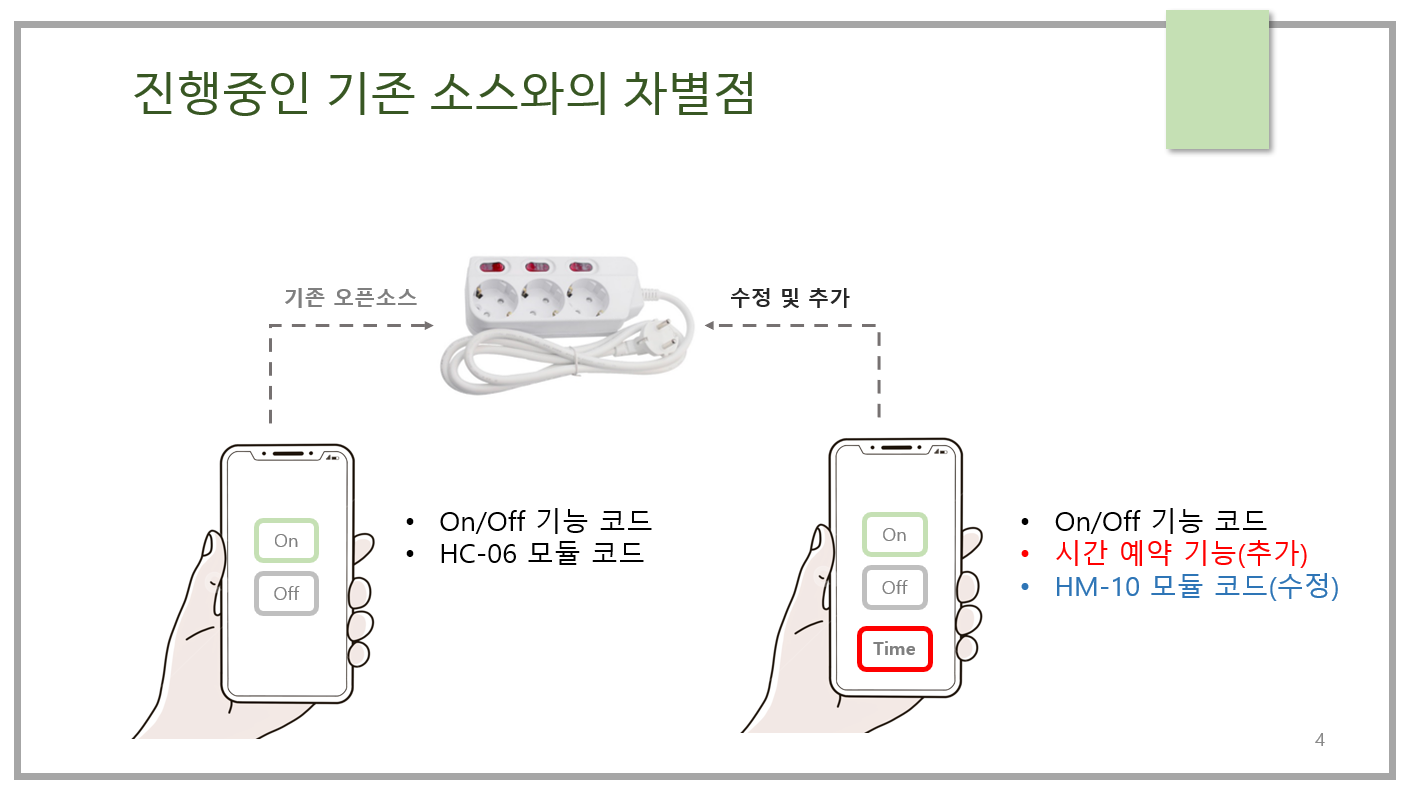 진행중인 기존 소스와의 차별점

기존 오픈소스

수정 및 추가

On

Off

• On/Off 기능 코드
• HC-06 모듈 코드

On

Off

Time

• On/Off 기능 코드
• 시간 예약 기능(추가)
• HM-10 모듈 코드(수정)

4