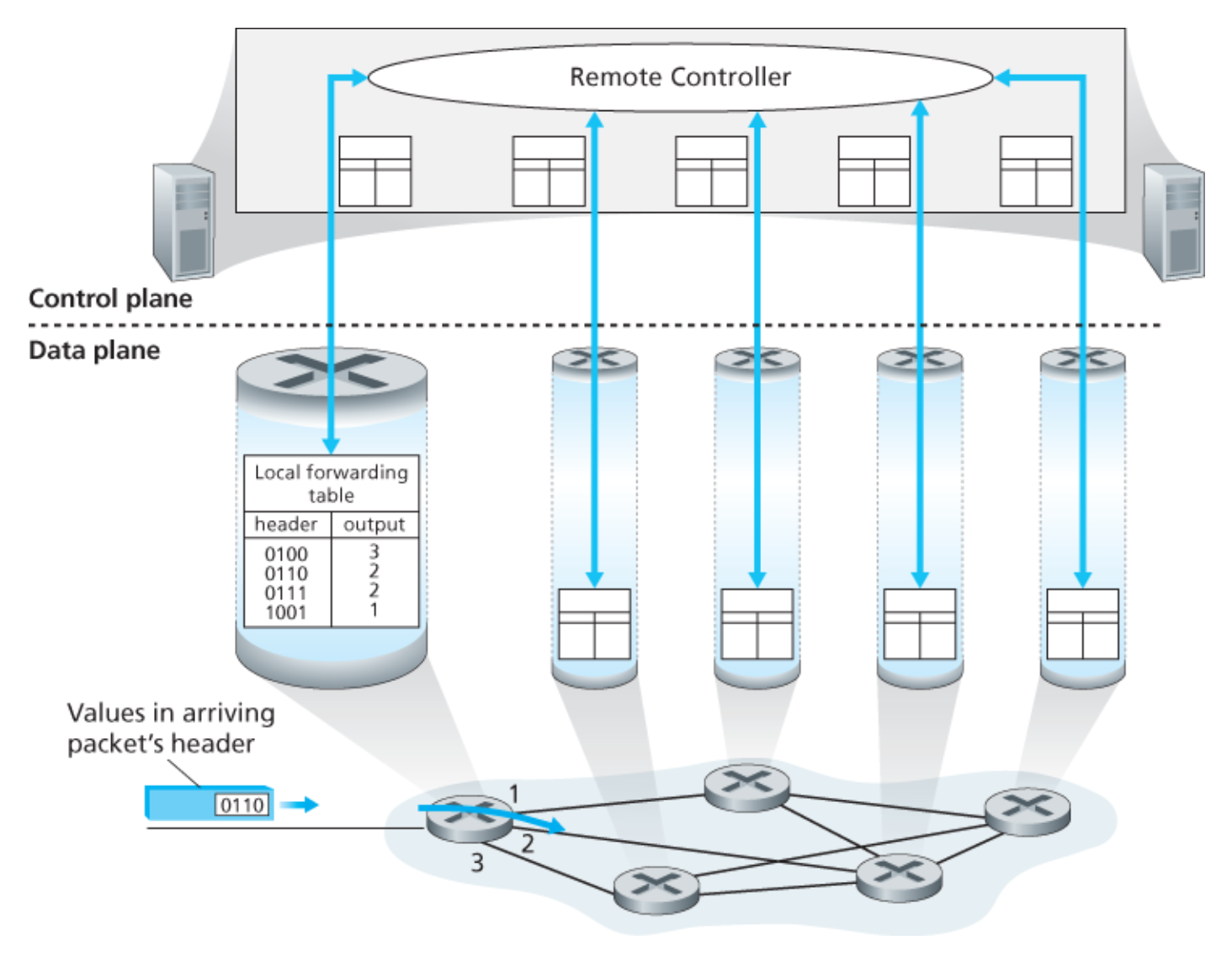 Remote Controller

Control plane

Data plane

Local forwarding table

| header | output |
|---|---|
| 0100 | 3 |
| 0110 | 2 |
| 0111 | 2 |
| 1001 | 1 |

Values in arriving packet's header

0110

1

2

3