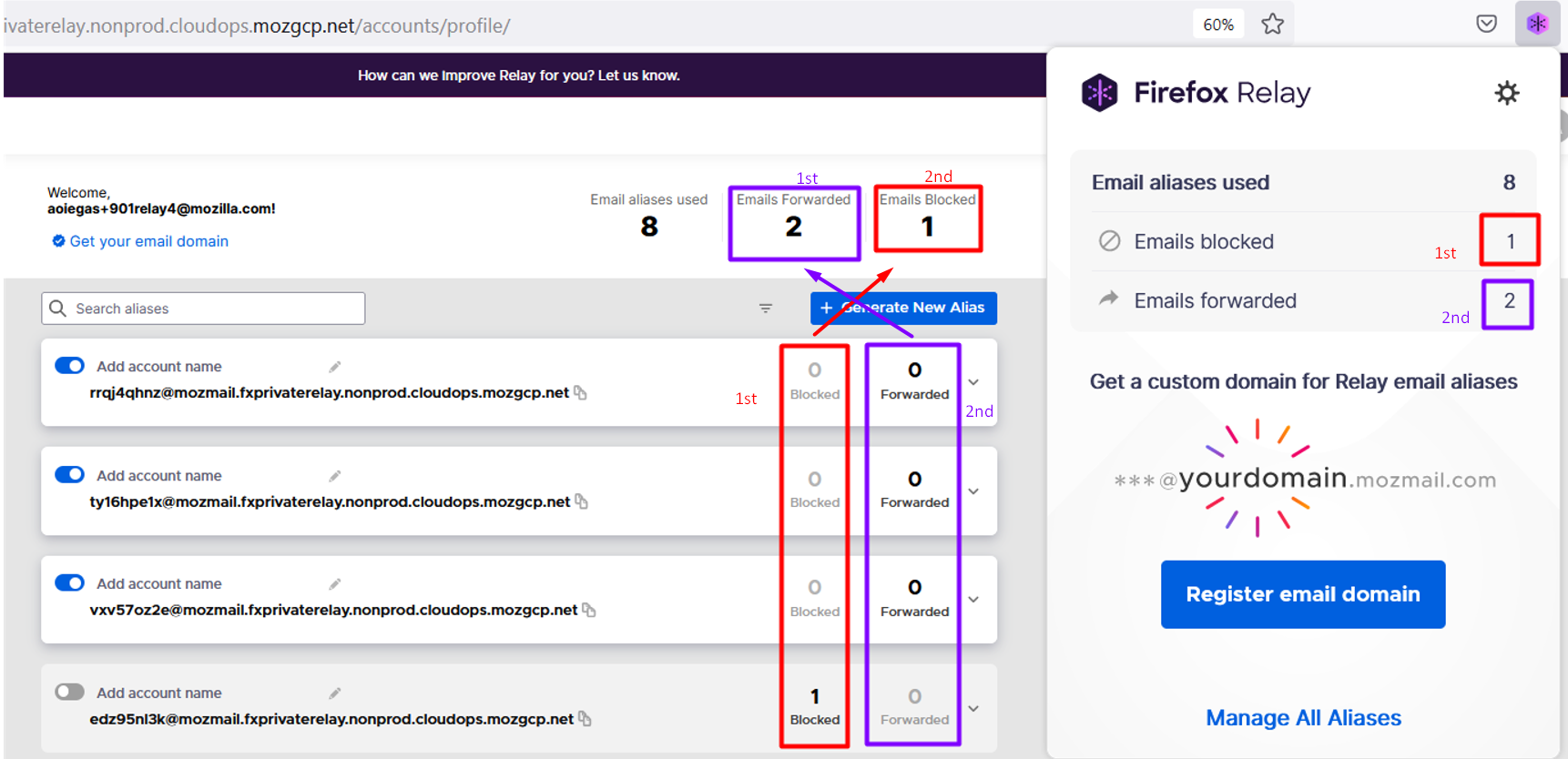 ivaterelay.nonprod.cloudops.mozgcp.net/accounts/profile/

60%

How can we improve Relay for you? Let us know.

Welcome,
aoiegas+901relay4@mozilla.com!

Get your email domain

Email aliases used
8

1st
Emails Forwarded
2

2nd
Emails Blocked
1

Search aliases

+ Generate New Alias

Add account name
rrqj4qhnz@mozmail.fxprivaterelay.nonprod.cloudops.mozgcp.net
1st
0
Blocked
0
Forwarded
2nd

Add account name
ty16hpe1x@mozmail.fxprivaterelay.nonprod.cloudops.mozgcp.net
0
Blocked
0
Forwarded

Add account name
vxv57oz2e@mozmail.fxprivaterelay.nonprod.cloudops.mozgcp.net
0
Blocked
0
Forwarded

Add account name
edz95nl3k@mozmail.fxprivaterelay.nonprod.cloudops.mozgcp.net
1
Blocked
0
Forwarded

Firefox Relay

Email aliases used 8

Emails blocked 1st 1

Emails forwarded 2nd 2

Get a custom domain for Relay email aliases

***@yourdomain.mozmail.com

Register email domain

Manage All Aliases