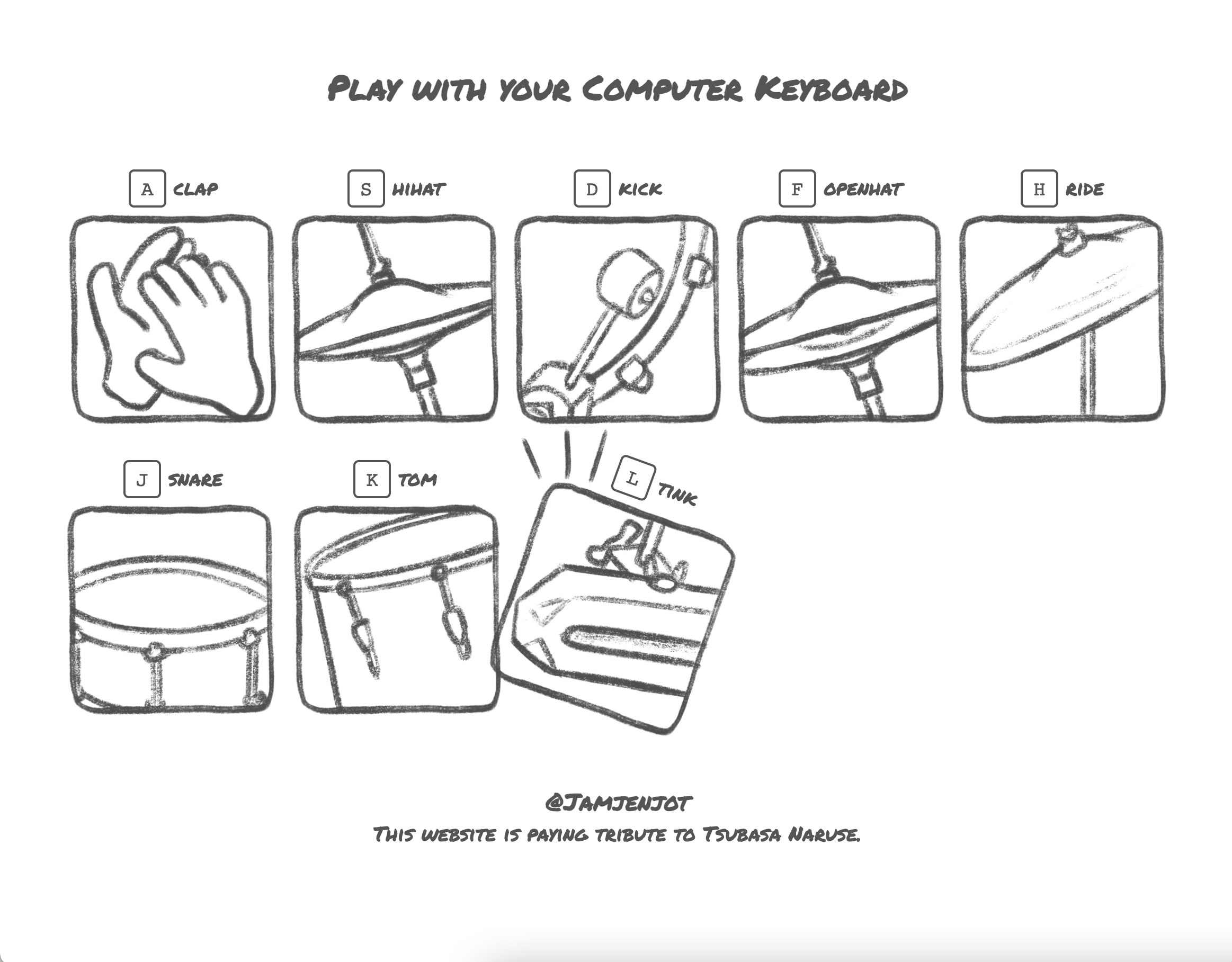 Play with your Computer Keyboard

A clap

S hihat

D kick

F openhat

H ride

J snare

K tom

L tink

@Jamjenjot

This website is paying tribute to Tsubasa Naruse.