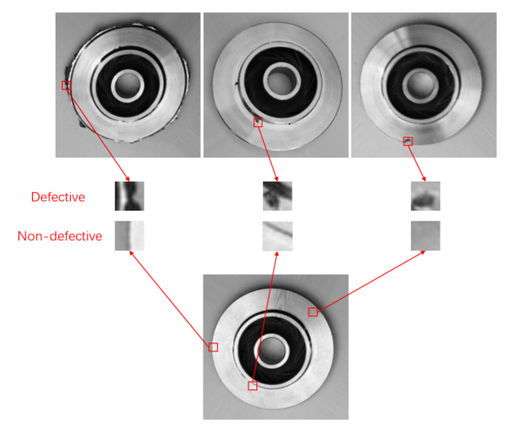 Defective

Non-defective