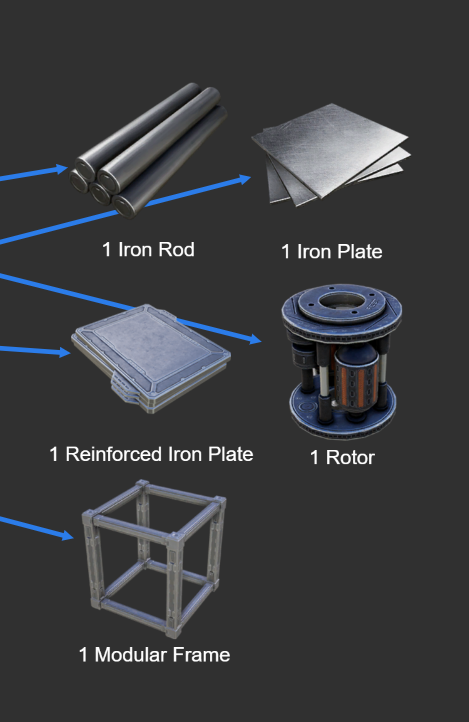 1 Iron Rod

1 Iron Plate

1 Reinforced Iron Plate

1 Rotor

1 Modular Frame