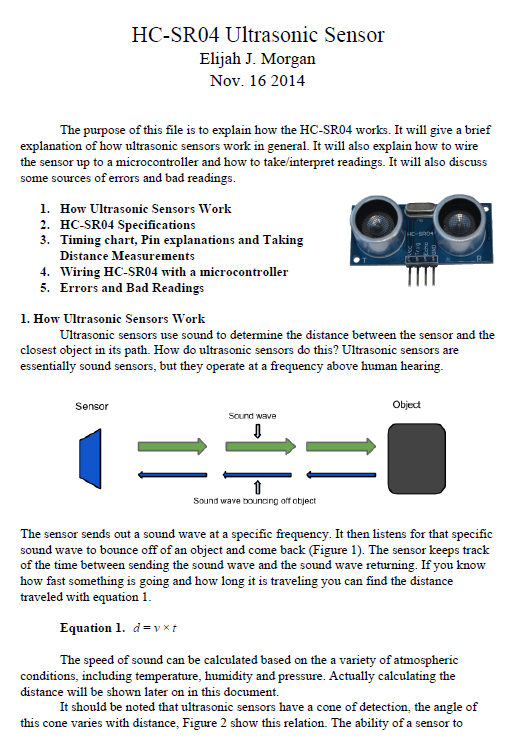 HC-SR04 Ultrasonic Sensor
Elijah J. Morgan
Nov. 16 2014

The purpose of this file is to explain how the HC-SR04 works. It will give a brief explanation of how ultrasonic sensors work in general. It will also explain how to wire the sensor up to a microcontroller and how to take/interpret readings. It will also discuss some sources of errors and bad readings.

1. How Ultrasonic Sensors Work
2. HC-SR04 Specifications
3. Timing chart, Pin explanations and Taking Distance Measurements
4. Wiring HC-SR04 with a microcontroller
5. Errors and Bad Readings

HC-SR04
T R

1. How Ultrasonic Sensors Work
Ultrasonic sensors use sound to determine the distance between the sensor and the closest object in its path. How do ultrasonic sensors do this? Ultrasonic sensors are essentially sound sensors, but they operate at a frequency above human hearing.

Sensor
Sound wave
Object
Sound wave bouncing off object

The sensor sends out a sound wave at a specific frequency. It then listens for that specific sound wave to bounce off of an object and come back (Figure 1). The sensor keeps track of the time between sending the sound wave and the sound wave returning. If you know how fast something is going and how long it is traveling you can find the distance traveled with equation 1.

Equation 1. $d = v \times t$

The speed of sound can be calculated based on the a variety of atmospheric conditions, including temperature, humidity and pressure. Actually calculating the distance will be shown later on in this document.

It should be noted that ultrasonic sensors have a cone of detection, the angle of this cone varies with distance, Figure 2 show this relation. The ability of a sensor to