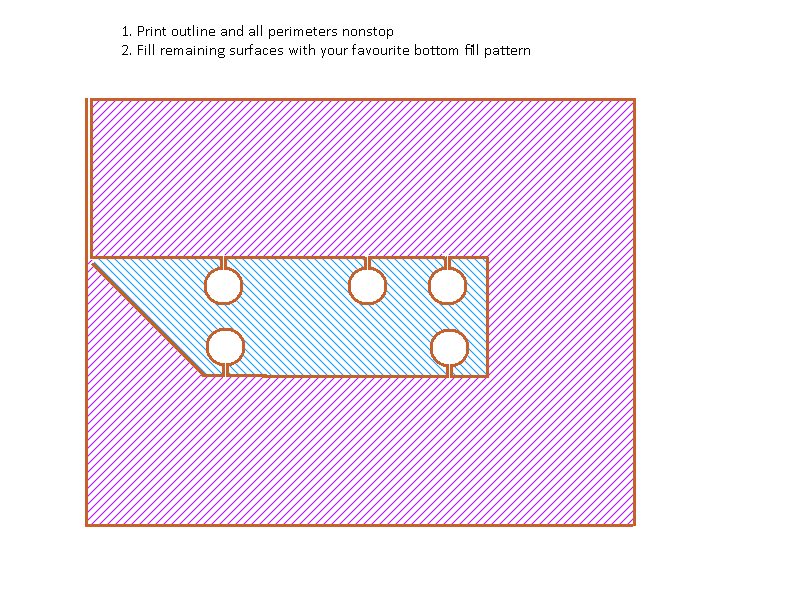 1. Print outline and all perimeters nonstop
2. Fill remaining surfaces with your favourite bottom fill pattern