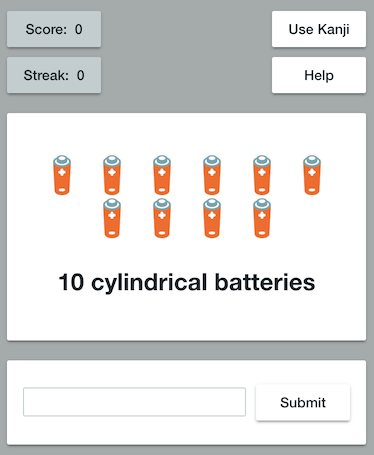 Score: 0

Use Kanji

Streak: 0

Help

10 cylindrical batteries

Submit