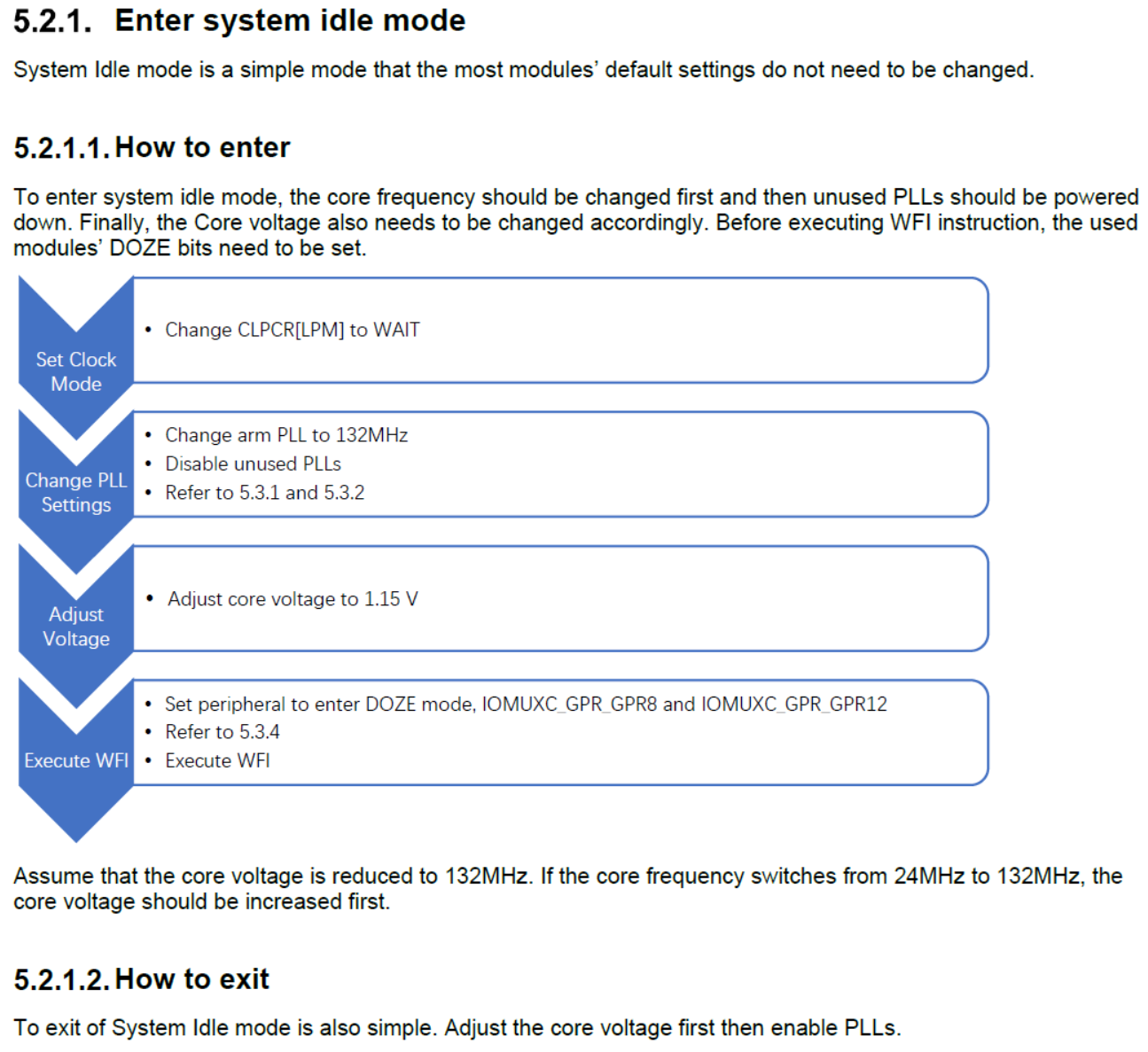 5.2.1. Enter system idle mode

System Idle mode is a simple mode that the most modules' default settings do not need to be changed.

5.2.1.1. How to enter

To enter system idle mode, the core frequency should be changed first and then unused PLLs should be powered down. Finally, the Core voltage also needs to be changed accordingly. Before executing WFI instruction, the used modules' DOZE bits need to be set.

Set Clock Mode

• Change CLPCR[LPM] to WAIT

Change PLL Settings

• Change arm PLL to 132MHz
• Disable unused PLLs
• Refer to 5.3.1 and 5.3.2

Adjust Voltage

• Adjust core voltage to 1.15 V

Execute WFI

• Set peripheral to enter DOZE mode, IOMUXC_GPR_GPR8 and IOMUXC_GPR_GPR12
• Refer to 5.3.4
• Execute WFI

Assume that the core voltage is reduced to 132MHz. If the core frequency switches from 24MHz to 132MHz, the core voltage should be increased first.

5.2.1.2. How to exit

To exit of System Idle mode is also simple. Adjust the core voltage first then enable PLLs.