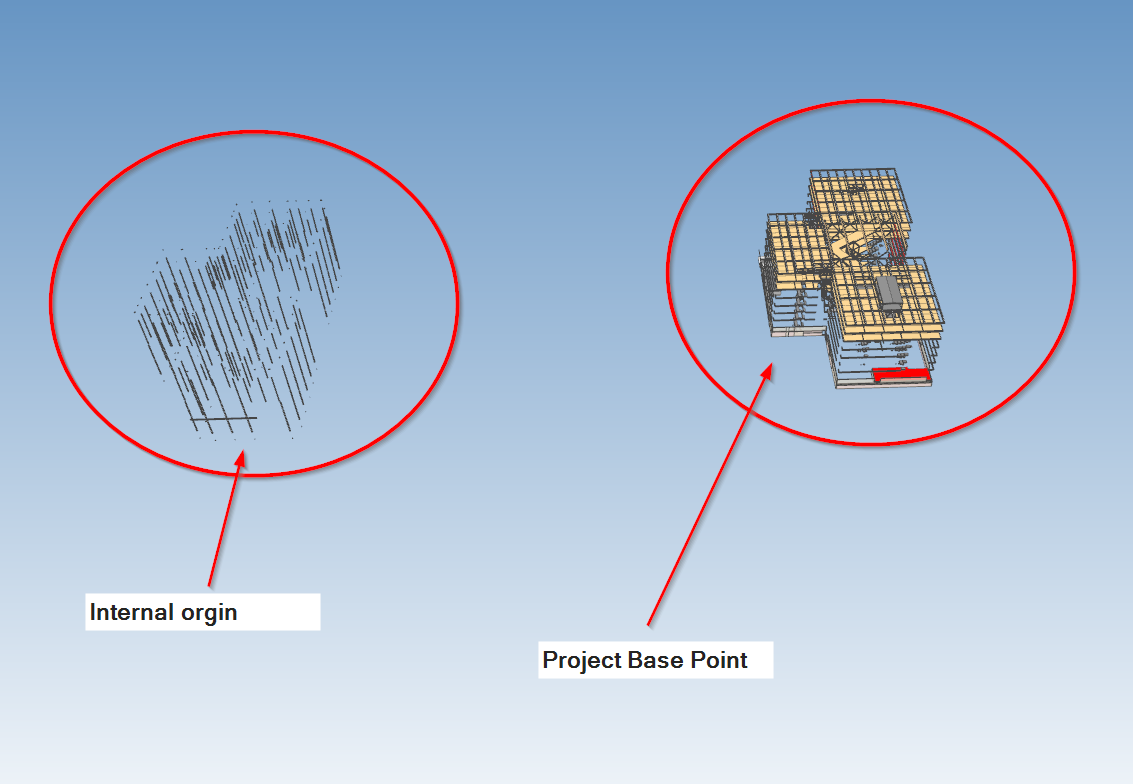 Internal orgin

Project Base Point