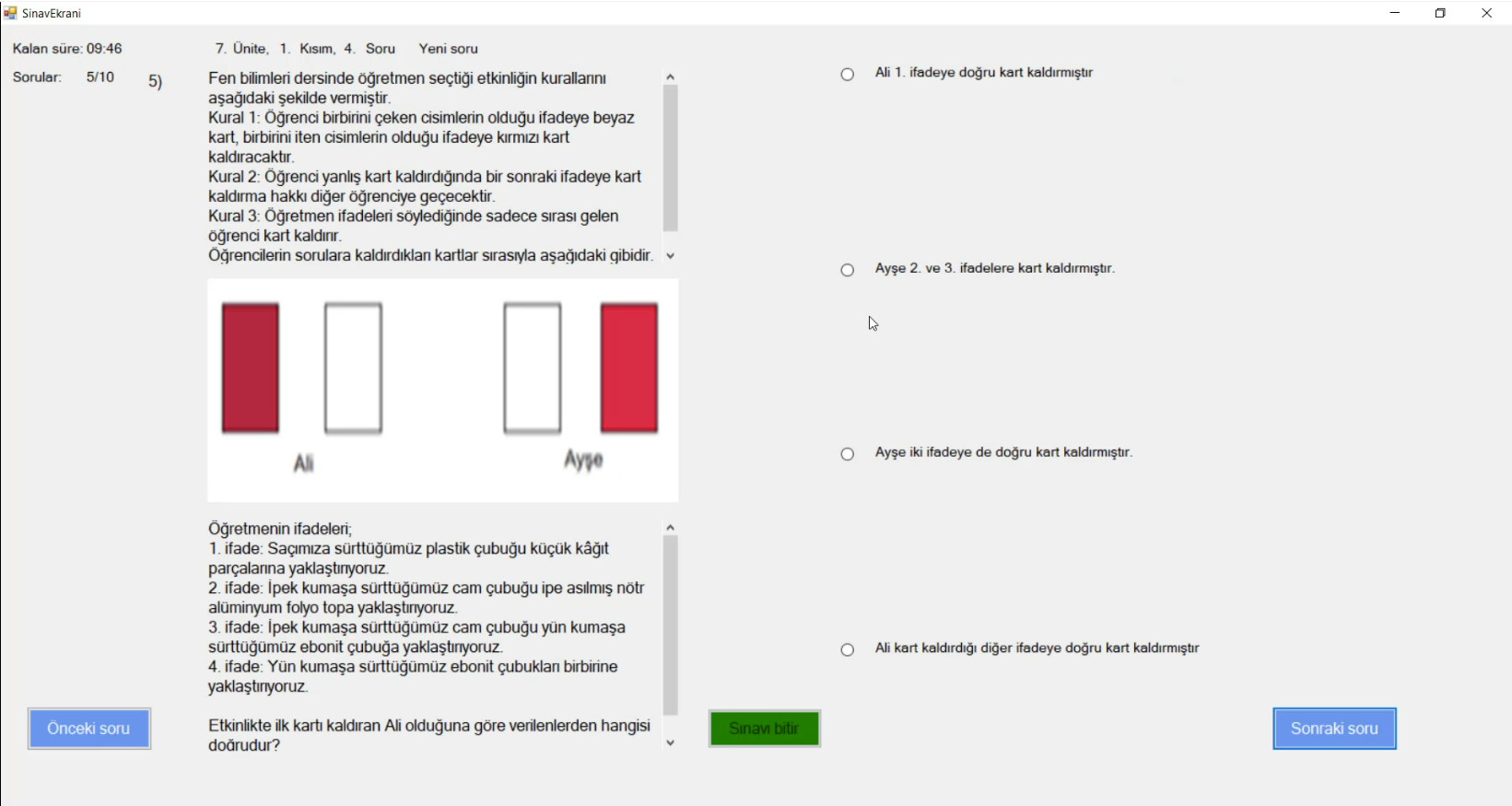 SinavEkrani

Kalan süre: 09:46
7. Ünite, 1. Kısım, 4. Soru Yeni soru

Sorular: 5/10
5)

Fen bilimleri dersinde öğretmen seçtiği etkinliğin kurallarını aşağıdaki şekilde vermiştir.
Kural 1: Öğrenci birbirini çeken cisimlerin olduğu ifadeye beyaz kart, birbirini iten cisimlerin olduğu ifadeye kırmızı kart kaldıracaktır.
Kural 2: Öğrenci yanlış kart kaldırdığında bir sonraki ifadeye kart kaldırma hakkı diğer öğrenciye geçecektir.
Kural 3: Öğretmen ifadeleri söylediğinde sadece sırası gelen öğrenci kart kaldırır.
Öğrencilerin sorulara kaldırdıkları kartlar sırasıyla aşağıdaki gibidir.

Ali

Ayşe

Öğretmenin ifadeleri;
1. ifade: Saçımıza sürttüğümüz plastik çubuğu küçük kâğıt parçalarına yaklaştırıyoruz.
2. ifade: İpek kumaşa sürttüğümüz cam çubuğu ipe asılmış nötr alüminyum folyo topa yaklaştırıyoruz.
3. ifade: İpek kumaşa sürttüğümüz cam çubuğu yün kumaşa sürttüğümüz ebonit çubuğa yaklaştırıyoruz.
4. ifade: Yün kumaşa sürttüğümüz ebonit çubukları birbirine yaklaştırıyoruz.

Etkinlikte ilk kartı kaldıran Ali olduğuna göre verilenlerden hangisi doğrudur?

Ali 1. ifadeye doğru kart kaldırmıştır

Ayşe 2. ve 3. ifadelere kart kaldırmıştır.

Ayşe iki ifadeye de doğru kart kaldırmıştır.

Ali kart kaldırdığı diğer ifadeye doğru kart kaldırmıştır

Önceki soru

Sınavı bitir

Sonraki soru