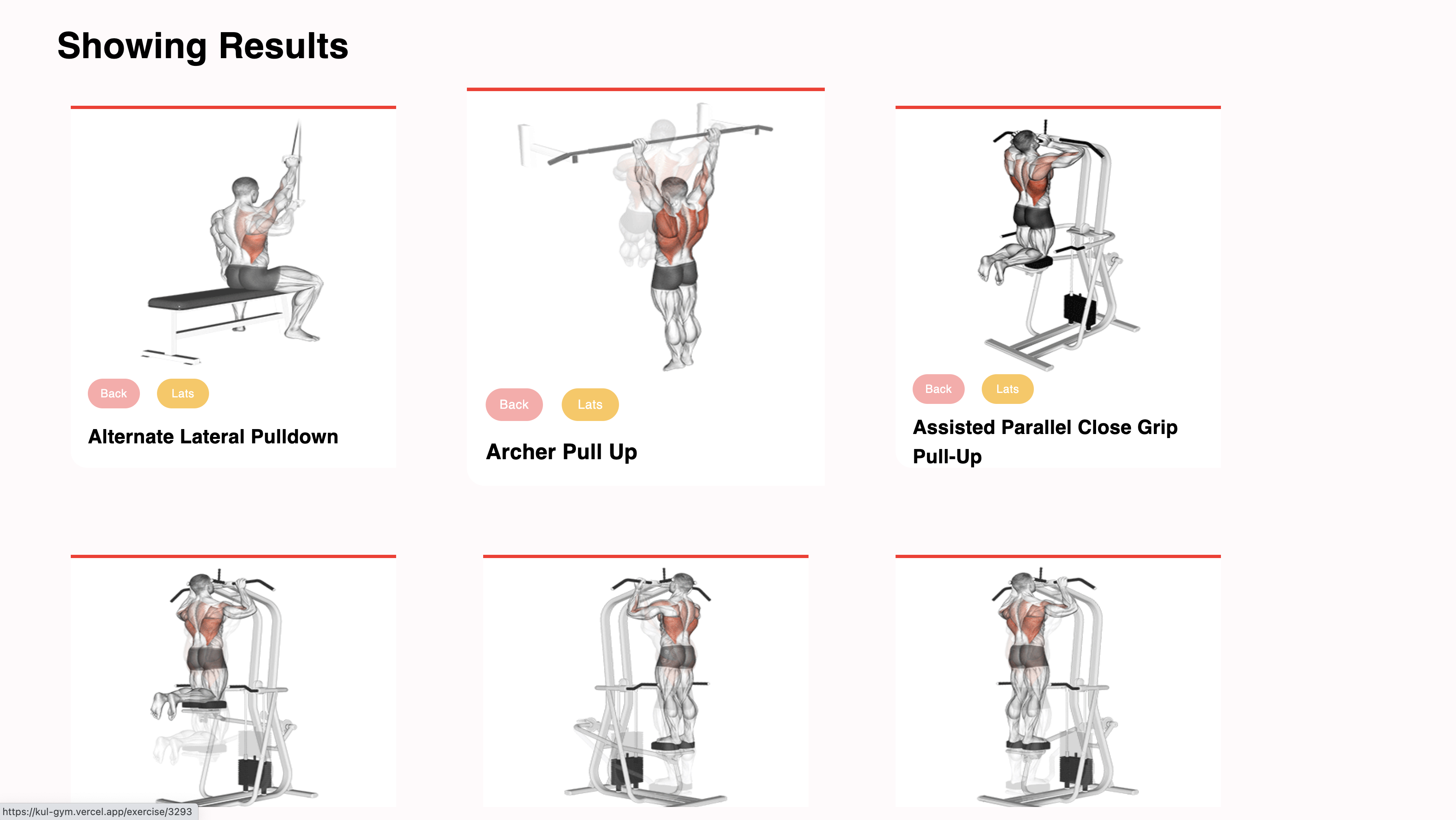 Showing Results

Back Lats

Alternate Lateral Pulldown

Back Lats

Archer Pull Up

Back Lats

Assisted Parallel Close Grip Pull-Up

https://kul-gym.vercel.app/exercise/3293