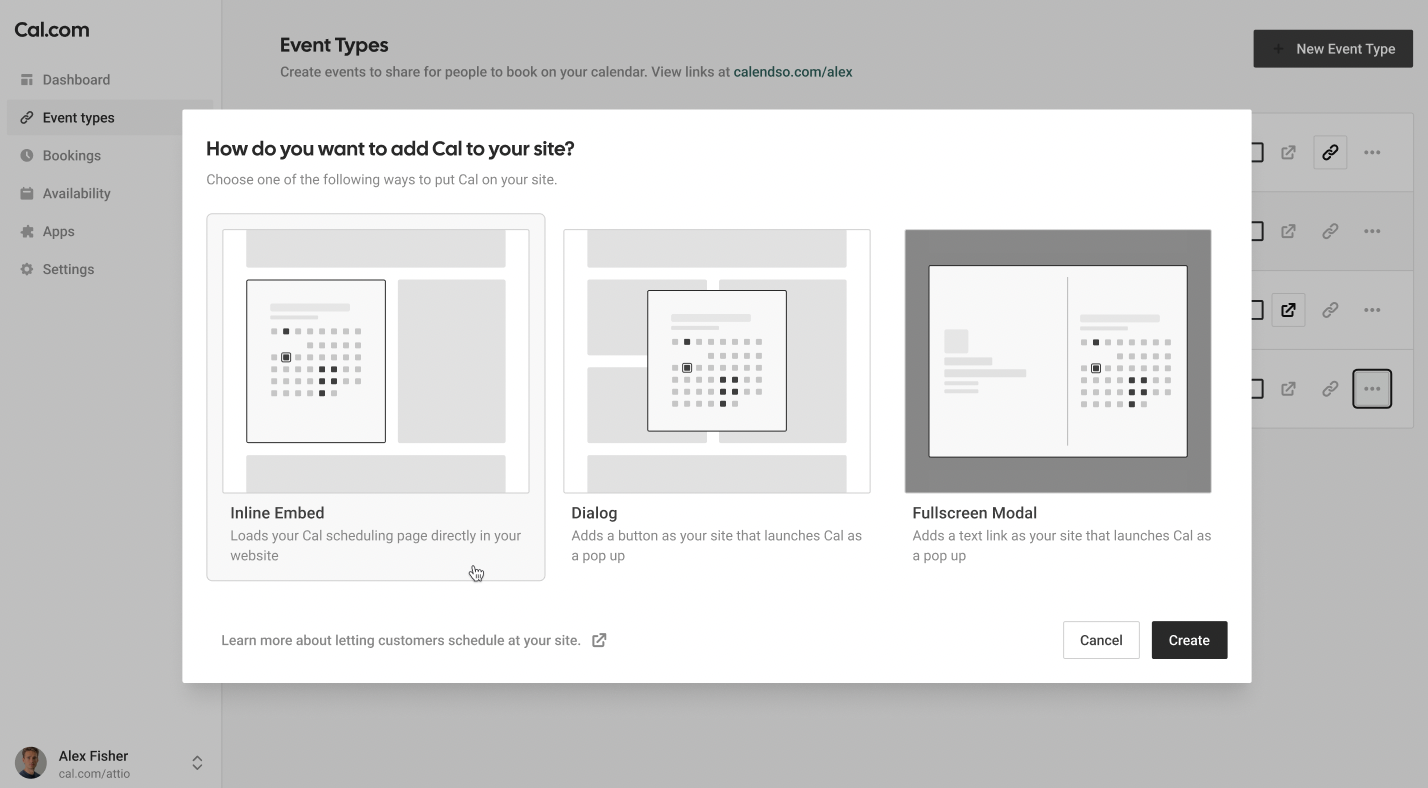 Cal.com

Dashboard
Event types
Bookings
Availability
Apps
Settings

Alex Fisher
cal.com/attio

Event Types
Create events to share for people to book on your calendar. View links at calendso.com/alex

New Event Type

How do you want to add Cal to your site?
Choose one of the following ways to put Cal on your site.

Inline Embed
Loads your Cal scheduling page directly in your website

Dialog
Adds a button as your site that launches Cal as a pop up

Fullscreen Modal
Adds a text link as your site that launches Cal as a pop up

Learn more about letting customers schedule at your site.

Cancel
Create