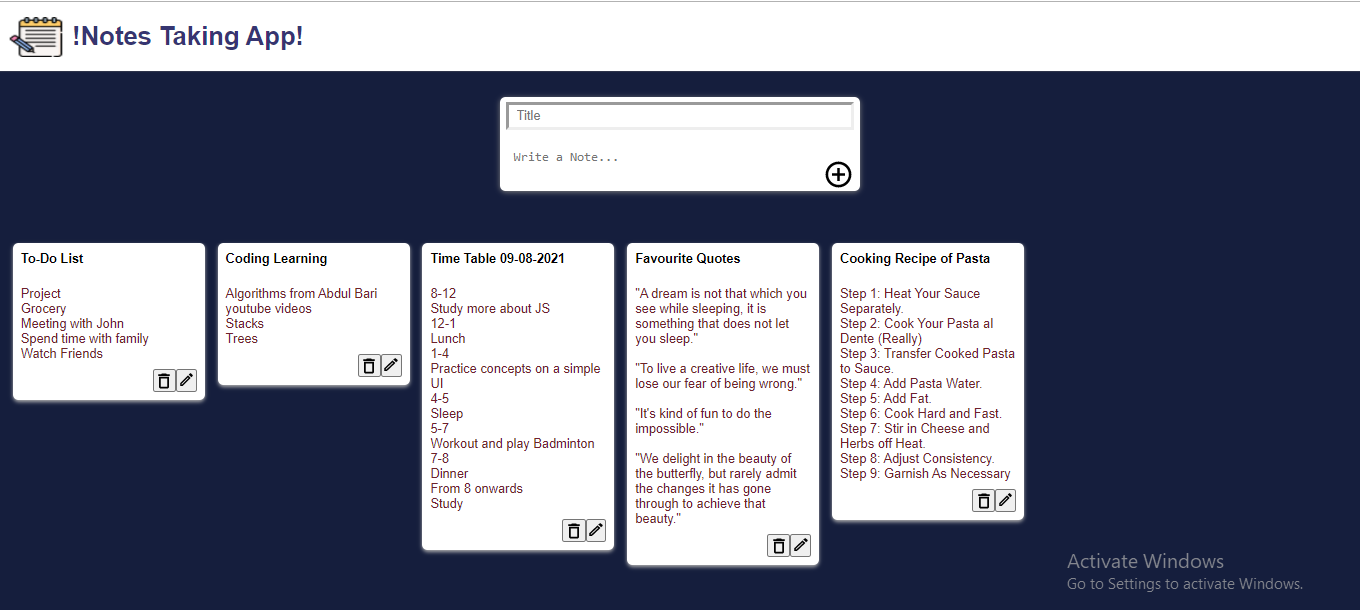 !Notes Taking App!

Title

Write a Note...

To-Do List

Project
Grocery
Meeting with John
Spend time with family
Watch Friends

Coding Learning

Algorithms from Abdul Bari youtube videos
Stacks
Trees

Time Table 09-08-2021

8-12
Study more about JS
12-1
Lunch
1-4
Practice concepts on a simple UI
4-5
Sleep
5-7
Workout and play Badminton
7-8
Dinner
From 8 onwards
Study

Favourite Quotes

"A dream is not that which you see while sleeping, it is something that does not let you sleep."

"To live a creative life, we must lose our fear of being wrong."

"It's kind of fun to do the impossible."

"We delight in the beauty of the butterfly, but rarely admit the changes it has gone through to achieve that beauty."

Cooking Recipe of Pasta

Step 1: Heat Your Sauce Separately.
Step 2: Cook Your Pasta al Dente (Really)
Step 3: Transfer Cooked Pasta to Sauce.
Step 4: Add Pasta Water.
Step 5: Add Fat.
Step 6: Cook Hard and Fast.
Step 7: Stir in Cheese and Herbs off Heat.
Step 8: Adjust Consistency.
Step 9: Garnish As Necessary

Activate Windows
Go to Settings to activate Windows.