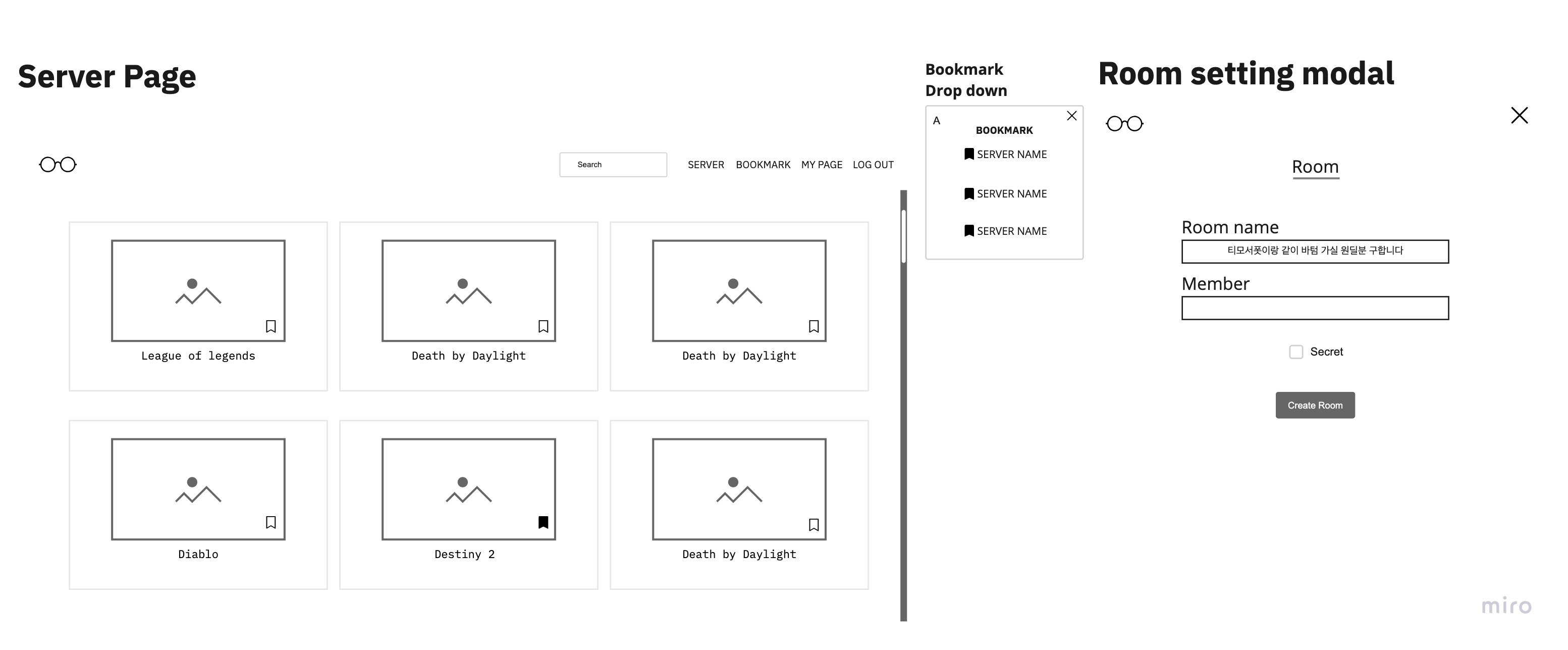 Server Page

Search

SERVER BOOKMARK MY PAGE LOG OUT

League of legends

Death by Daylight

Death by Daylight

Diablo

Destiny 2

Death by Daylight

Bookmark
Drop down

A

BOOKMARK

SERVER NAME

SERVER NAME

SERVER NAME

Room setting modal

Room

Room name

티모서폿이랑 같이 바텀 가실 원딜분 구합니다

Member

Secret

Create Room

miro