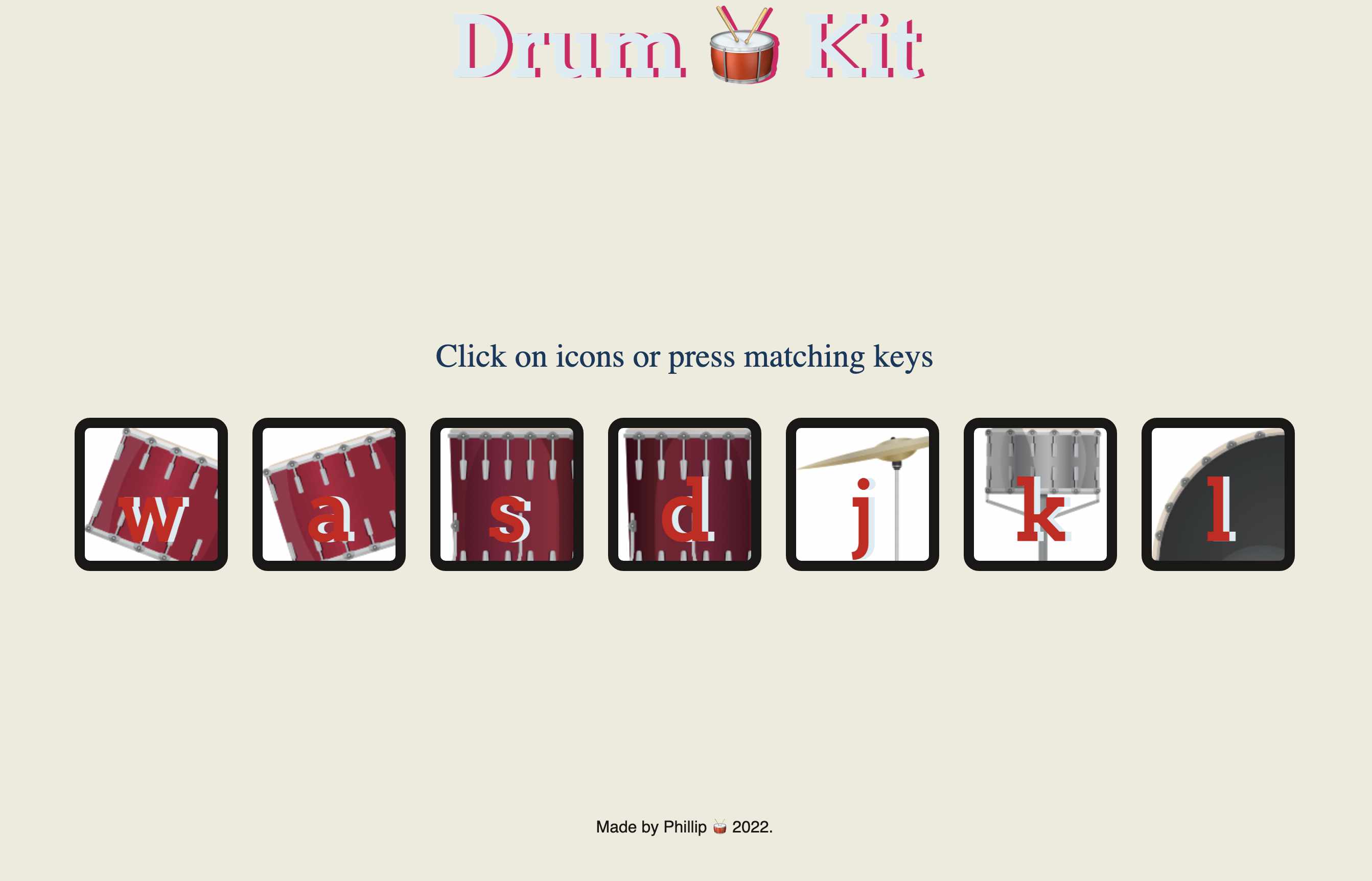 Drum 🥁 Kit

Click on icons or press matching keys

w a s d j k l

Made by Phillip 🥁 2022.