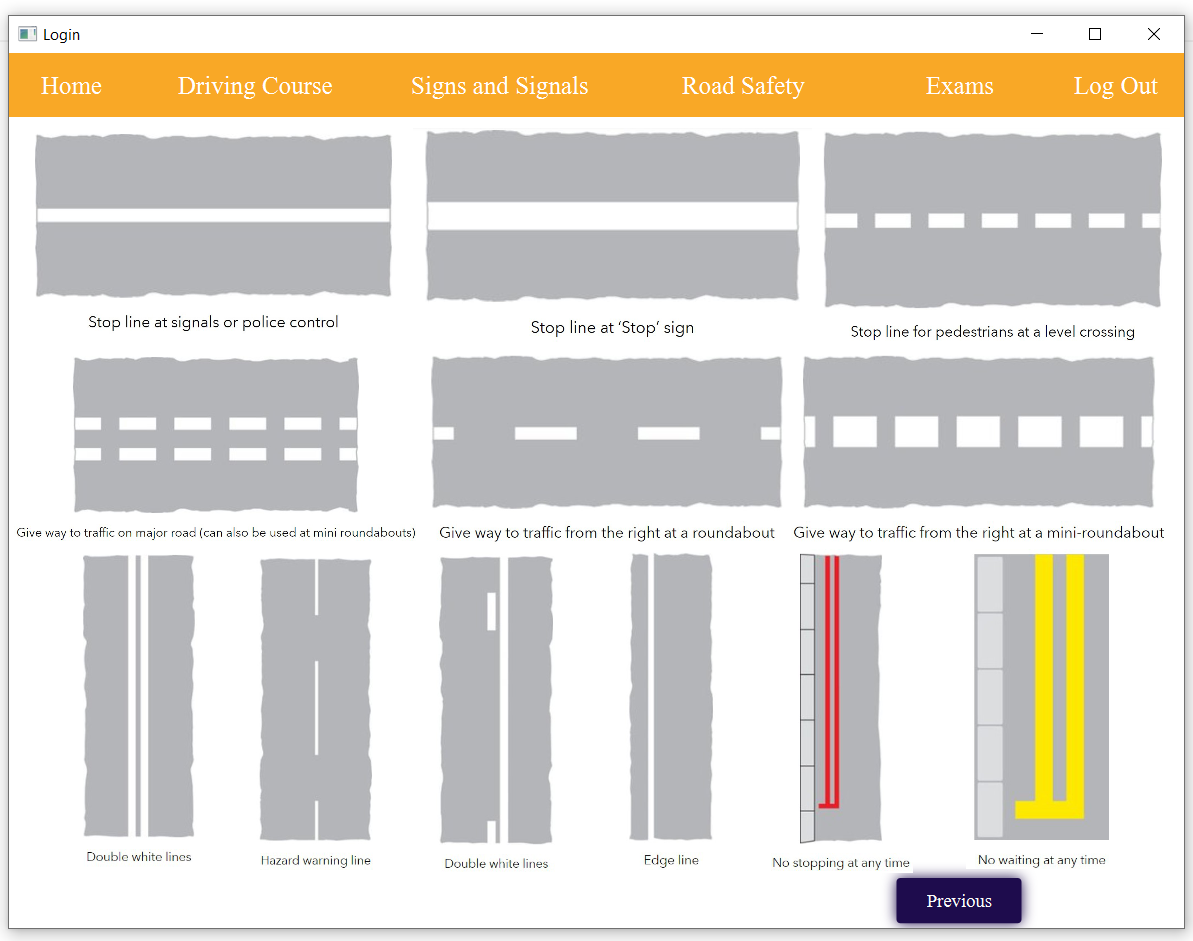 Login

Home Driving Course Signs and Signals Road Safety Exams Log Out

Stop line at signals or police control

Stop line at 'Stop' sign

Stop line for pedestrians at a level crossing

Give way to traffic on major road (can also be used at mini roundabouts)

Give way to traffic from the right at a roundabout

Give way to traffic from the right at a mini-roundabout

Double white lines

Hazard warning line

Double white lines

Edge line

No stopping at any time

No waiting at any time

Previous