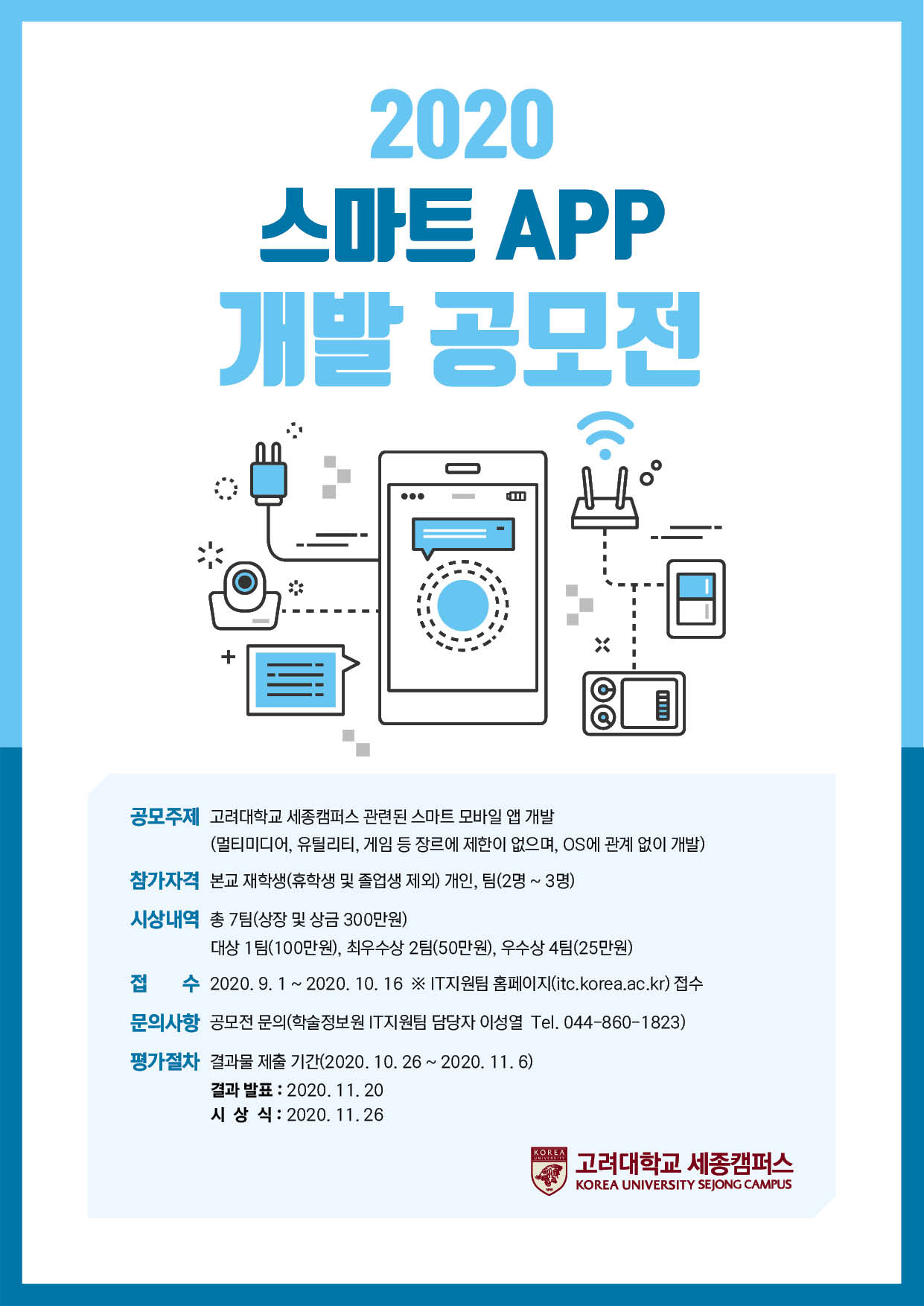 2020
스마트 APP
개발 공모전

공모주제 고려대학교 세종캠퍼스 관련된 스마트 모바일 앱 개발
(멀티미디어, 유틸리티, 게임 등 장르에 제한이 없으며, OS에 관계 없이 개발)

참가자격 본교 재학생(휴학생 및 졸업생 제외) 개인, 팀(2명 ~ 3명)

시상내역 총 7팀(상장 및 상금 300만원)
대상 1팀(100만원), 최우수상 2팀(50만원), 우수상 4팀(25만원)

접 수 2020. 9. 1 ~ 2020. 10. 16 ※ IT지원팀 홈페이지(itc.korea.ac.kr) 접수

문의사항 공모전 문의(학술정보원 IT지원팀 담당자 이성열 Tel. 044-860-1823)

평가절차 결과물 제출 기간(2020. 10. 26 ~ 2020. 11. 6)
결과 발표 : 2020. 11. 20
시 상 식 : 2020. 11. 26

KOREA UNIVERSITY
고려대학교 세종캠퍼스
KOREA UNIVERSITY SEJONG CAMPUS