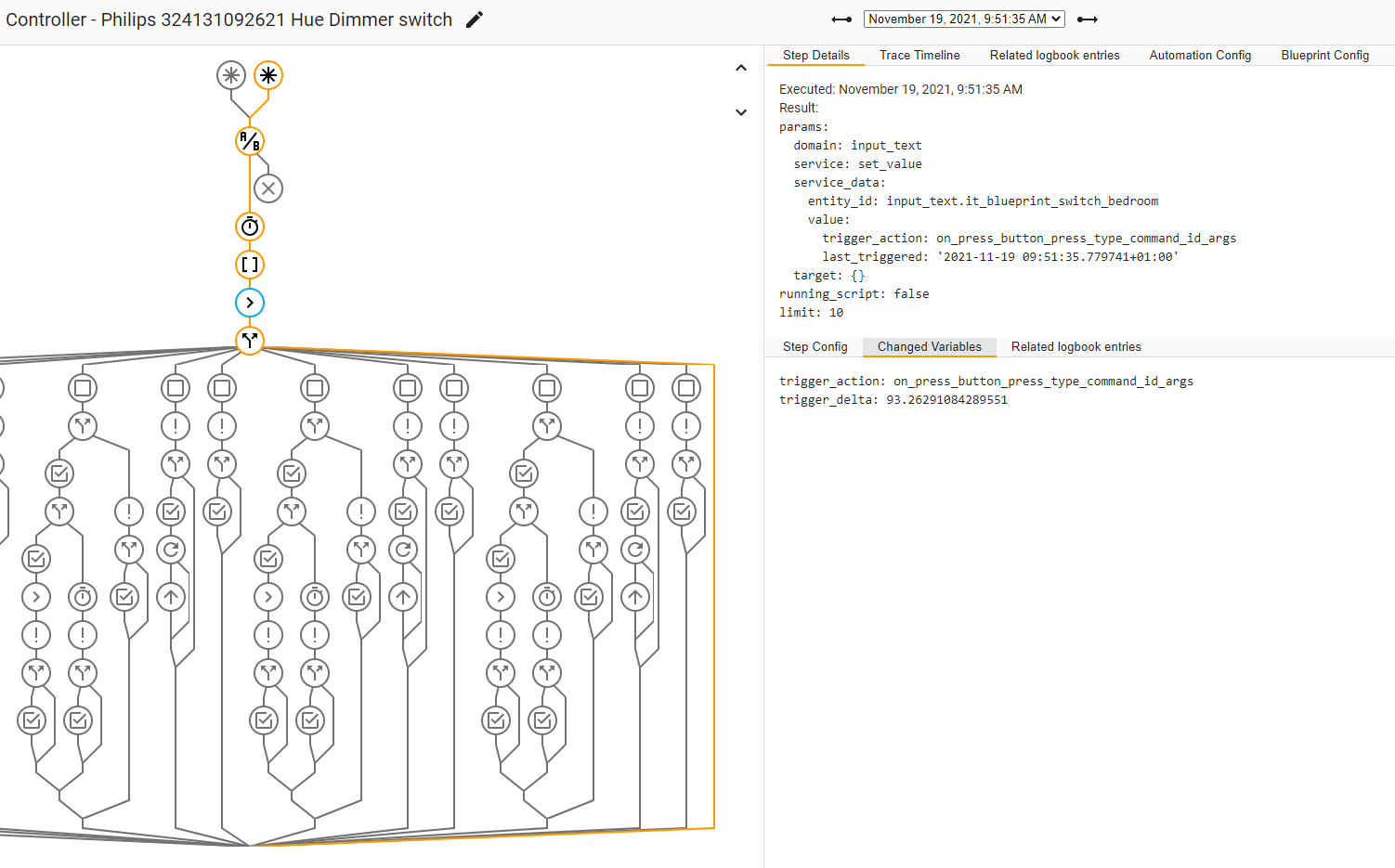 Controller - Philips 324131092621 Hue Dimmer switch

November 19, 2021, 9:51:35 AM

Step Details Trace Timeline Related logbook entries Automation Config Blueprint Config

Executed: November 19, 2021, 9:51:35 AM
Result:
params:
  domain: input_text
  service: set_value
  service_data:
    entity_id: input_text.it_blueprint_switch_bedroom
    value:
      trigger_action: on_press_button_press_type_command_id_args
      last_triggered: '2021-11-19 09:51:35.779741+01:00'
  target: {}
running_script: false
limit: 10

Step Config Changed Variables Related logbook entries

trigger_action: on_press_button_press_type_command_id_args
trigger_delta: 93.26291084289551