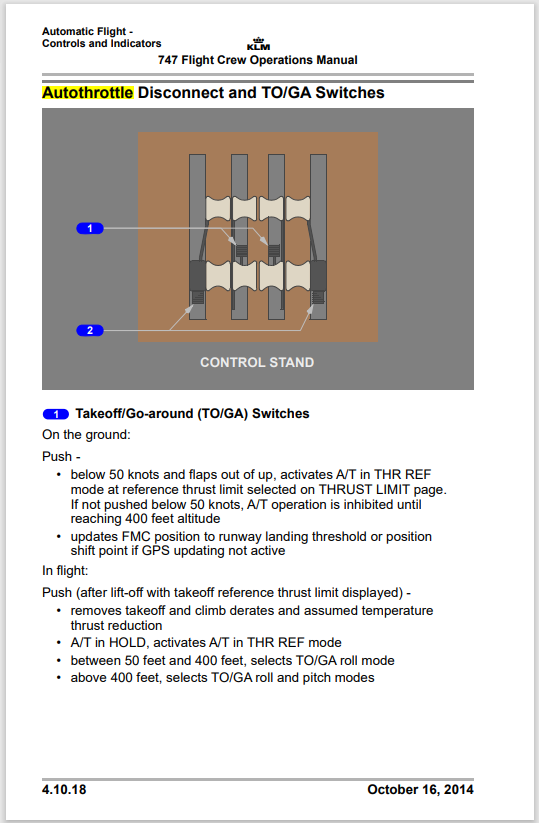 Automatic Flight -
Controls and Indicators

KLM

747 Flight Crew Operations Manual

Autothrottle Disconnect and TO/GA Switches

1

2

CONTROL STAND

1 Takeoff/Go-around (TO/GA) Switches

On the ground:

Push -

• below 50 knots and flaps out of up, activates A/T in THR REF mode at reference thrust limit selected on THRUST LIMIT page. If not pushed below 50 knots, A/T operation is inhibited until reaching 400 feet altitude
• updates FMC position to runway landing threshold or position shift point if GPS updating not active

In flight:

Push (after lift-off with takeoff reference thrust limit displayed) -

• removes takeoff and climb derates and assumed temperature thrust reduction
• A/T in HOLD, activates A/T in THR REF mode
• between 50 feet and 400 feet, selects TO/GA roll mode
• above 400 feet, selects TO/GA roll and pitch modes

4.10.18

October 16, 2014