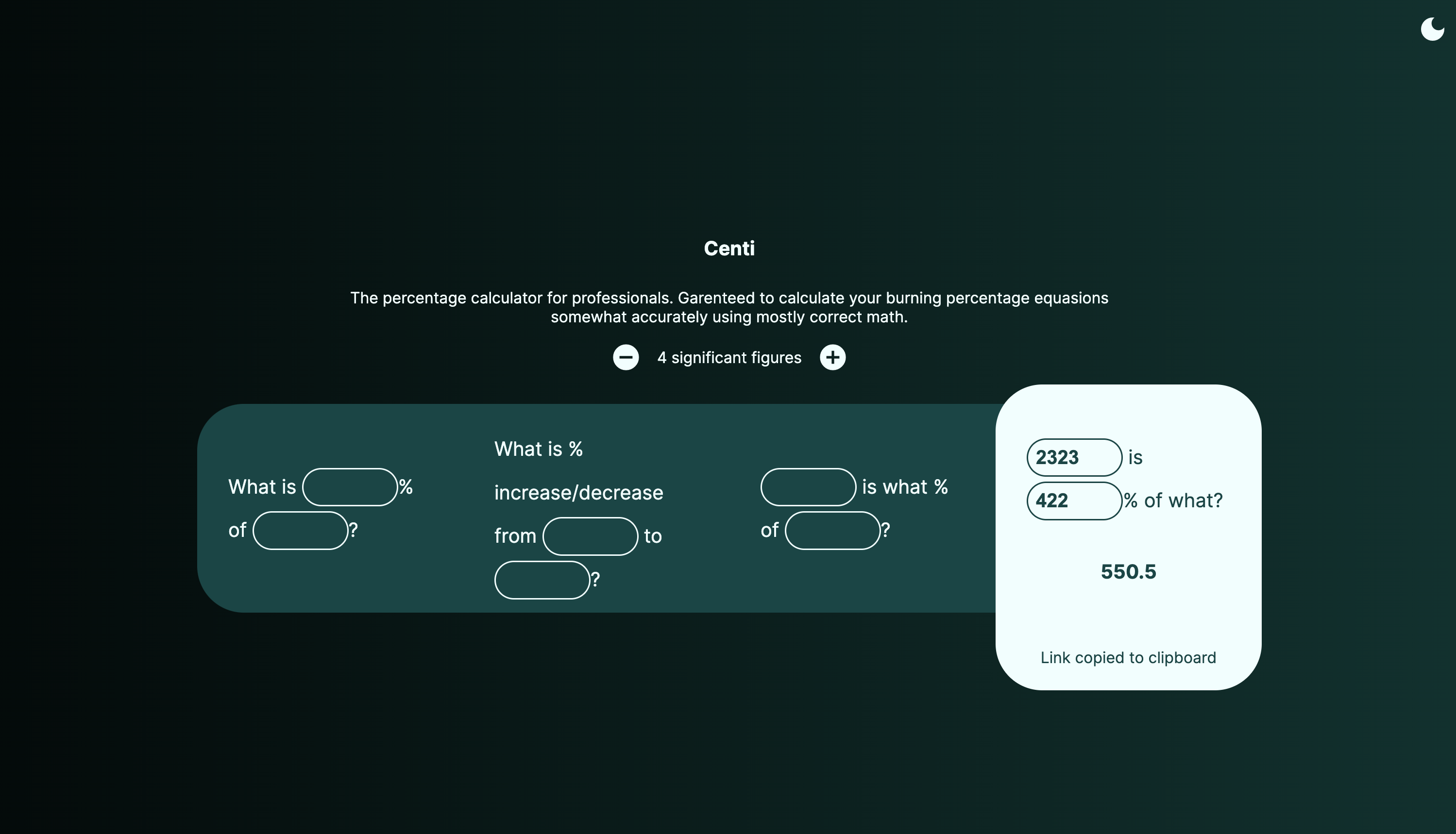 Centi

The percentage calculator for professionals. Garenteed to calculate your burning percentage equasions somewhat accurately using mostly correct math.

4 significant figures

What is %
of ?

What is %
increase/decrease
from to
?

is what %
of ?

2323 is
422 % of what?

550.5

Link copied to clipboard