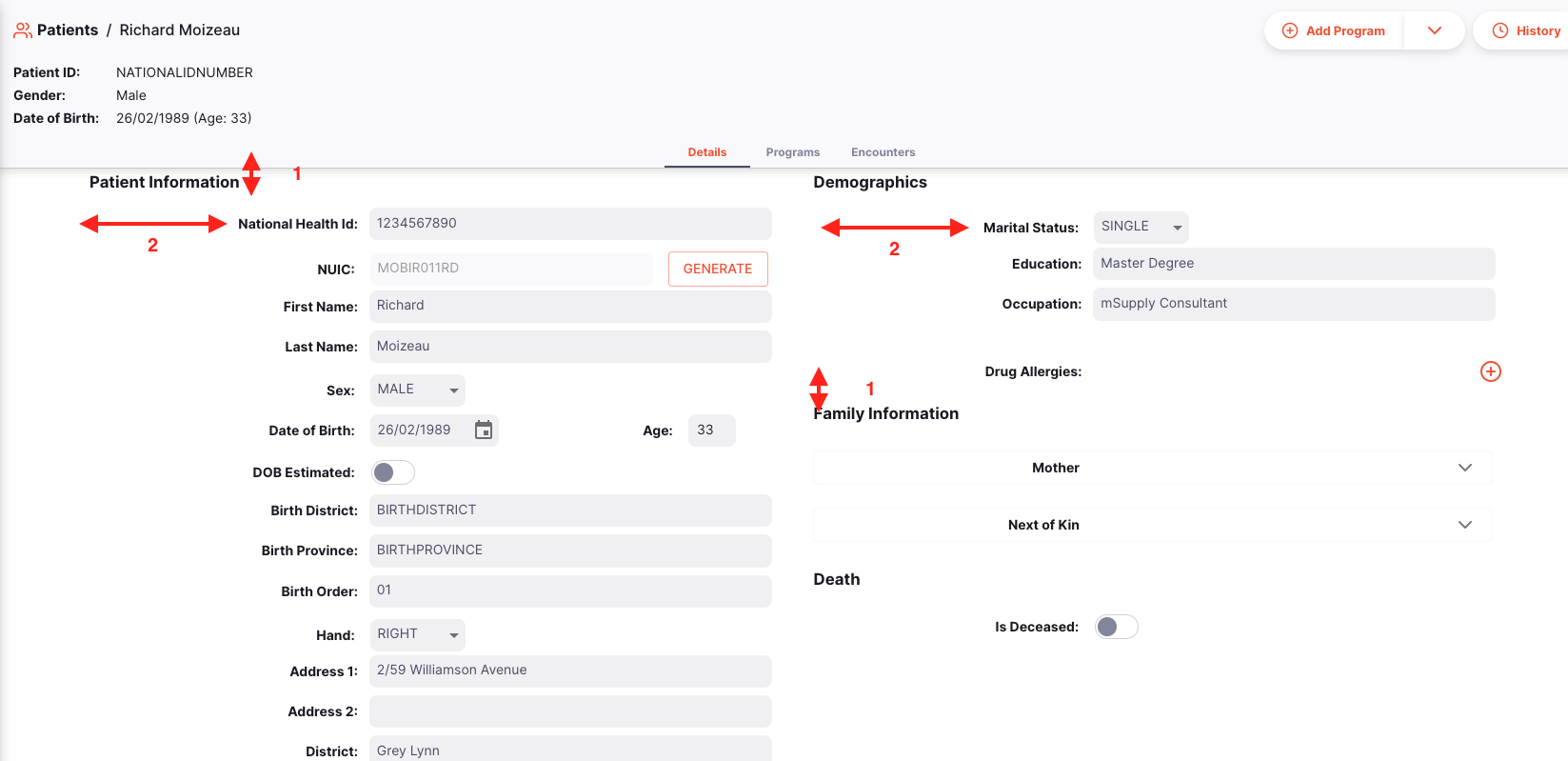 Patients / Richard Moizeau

Add Program
History

Patient ID: NATIONALIDNUMBER
Gender: Male
Date of Birth: 26/02/1989 (Age: 33)

Details
Programs
Encounters

Patient Information
1
2
National Health Id: 1234567890
NUIC: MOBIR011RD
GENERATE
First Name: Richard
Last Name: Moizeau
Sex: MALE
Date of Birth: 26/02/1989
Age: 33
DOB Estimated:
Birth District: BIRTHDISTRICT
Birth Province: BIRTHPROVINCE
Birth Order: 01
Hand: RIGHT
Address 1: 2/59 Williamson Avenue
Address 2:
District: Grey Lynn

Demographics
2
Marital Status: SINGLE
Education: Master Degree
Occupation: mSupply Consultant
Drug Allergies:
1
Family Information
Mother
Next of Kin
Death
Is Deceased: