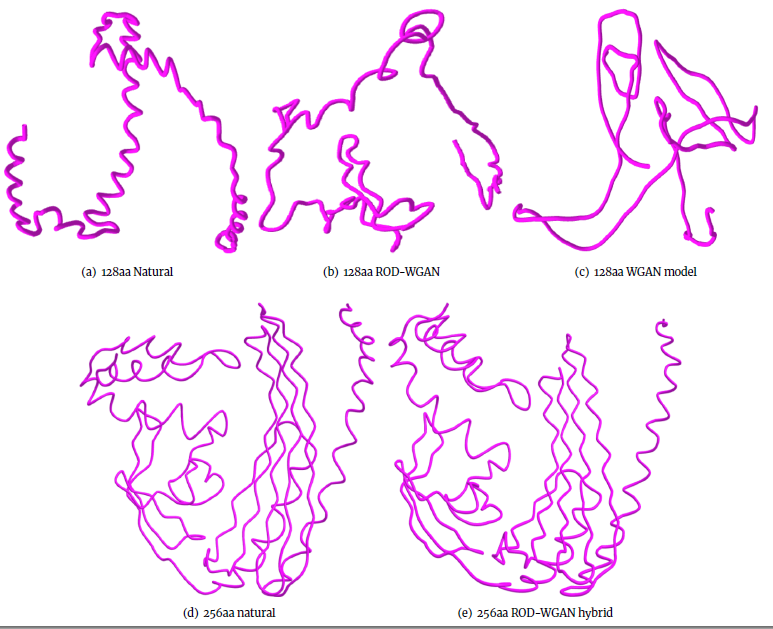 (a) 128aa Natural

(b) 128aa ROD-WGAN

(c) 128aa WGAN model

(d) 256aa natural

(e) 256aa ROD-WGAN hybrid