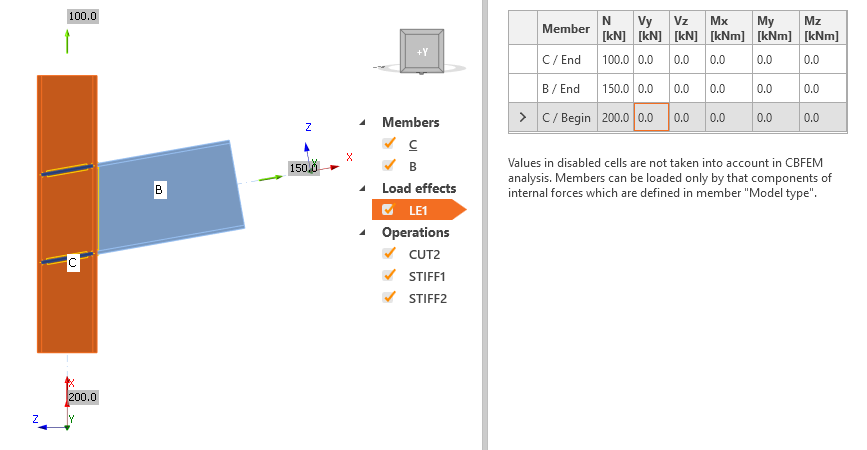 100.0

+Y

Z
Y
X
150.0

B

C

X
200.0
Z
Y

Members
C
B
Load effects
LE1
Operations
CUT2
STIFF1
STIFF2

| | Member | N [kN] | Vy [kN] | Vz [kN] | Mx [kNm] | My [kNm] | Mz [kNm] |
|---|---|---|---|---|---|---|---|
| | C / End | 100.0 | 0.0 | 0.0 | 0.0 | 0.0 | 0.0 |
| | B / End | 150.0 | 0.0 | 0.0 | 0.0 | 0.0 | 0.0 |
| > | C / Begin | 200.0 | 0.0 | 0.0 | 0.0 | 0.0 | 0.0 |

Values in disabled cells are not taken into account in CBFEM analysis. Members can be loaded only by that components of internal forces which are defined in member "Model type".