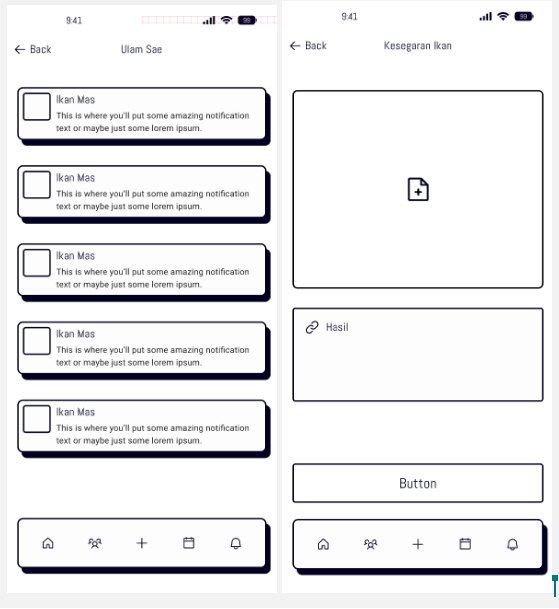 9:41

99

Back

Ulam Sae

Ikan Mas
This is where you'll put some amazing notification text or maybe just some lorem ipsum.

Ikan Mas
This is where you'll put some amazing notification text or maybe just some lorem ipsum.

Ikan Mas
This is where you'll put some amazing notification text or maybe just some lorem ipsum.

Ikan Mas
This is where you'll put some amazing notification text or maybe just some lorem ipsum.

Ikan Mas
This is where you'll put some amazing notification text or maybe just some lorem ipsum.

9:41

99

Back

Kesegaran Ikan

Hasil

Button