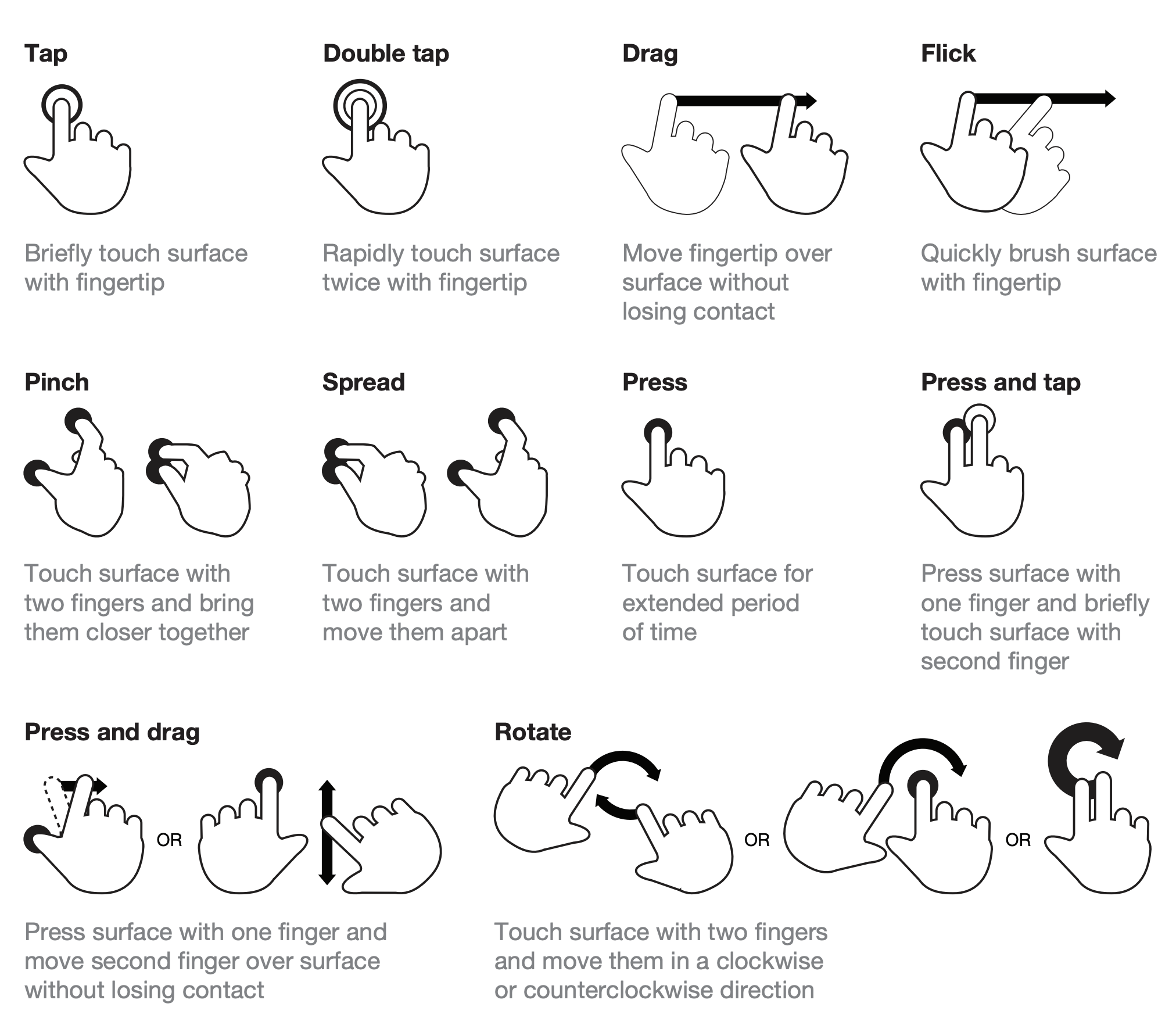 Tap

Briefly touch surface with fingertip

Double tap

Rapidly touch surface twice with fingertip

Drag

Move fingertip over surface without losing contact

Flick

Quickly brush surface with fingertip

Pinch

Touch surface with two fingers and bring them closer together

Spread

Touch surface with two fingers and move them apart

Press

Touch surface for extended period of time

Press and tap

Press surface with one finger and briefly touch surface with second finger

Press and drag

OR

Press surface with one finger and move second finger over surface without losing contact

Rotate

OR

OR

Touch surface with two fingers and move them in a clockwise or counterclockwise direction