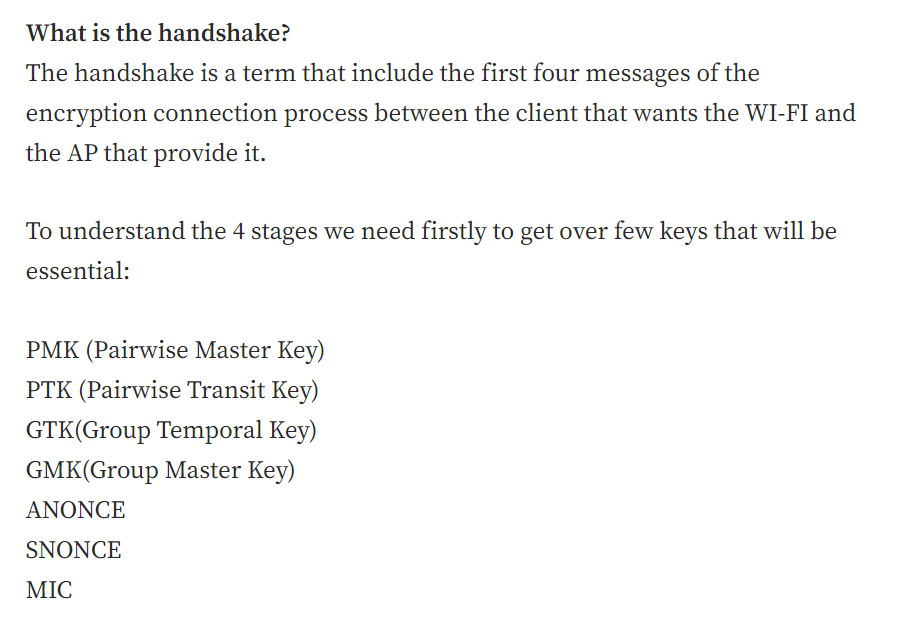 What is the handshake?
The handshake is a term that include the first four messages of the encryption connection process between the client that wants the WI-FI and the AP that provide it.

To understand the 4 stages we need firstly to get over few keys that will be essential:

PMK (Pairwise Master Key)
PTK (Pairwise Transit Key)
GTK(Group Temporal Key)
GMK(Group Master Key)
ANONCE
SNONCE
MIC