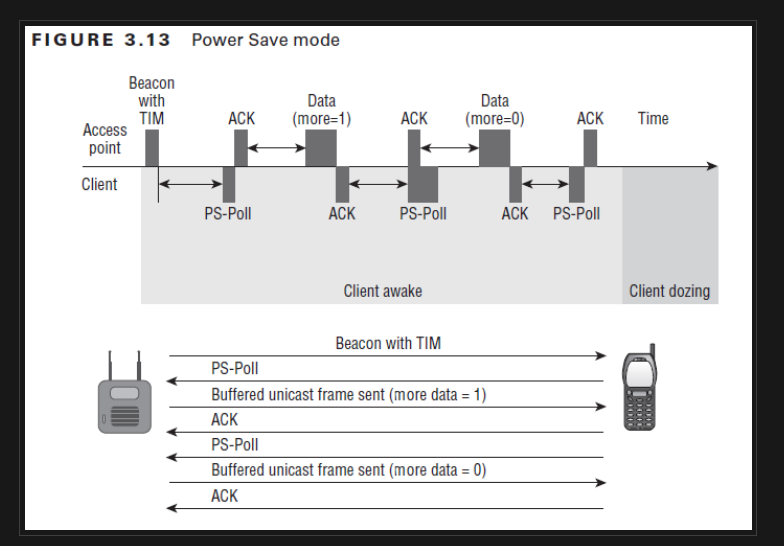 FIGURE 3.13 Power Save mode

Beacon with TIM

ACK

Data (more=1)

ACK

Data (more=0)

ACK

Time

Access point

Client

PS-Poll

ACK

PS-Poll

ACK

PS-Poll

Client awake

Client dozing

Beacon with TIM

PS-Poll

Buffered unicast frame sent (more data = 1)

ACK

PS-Poll

Buffered unicast frame sent (more data = 0)

ACK