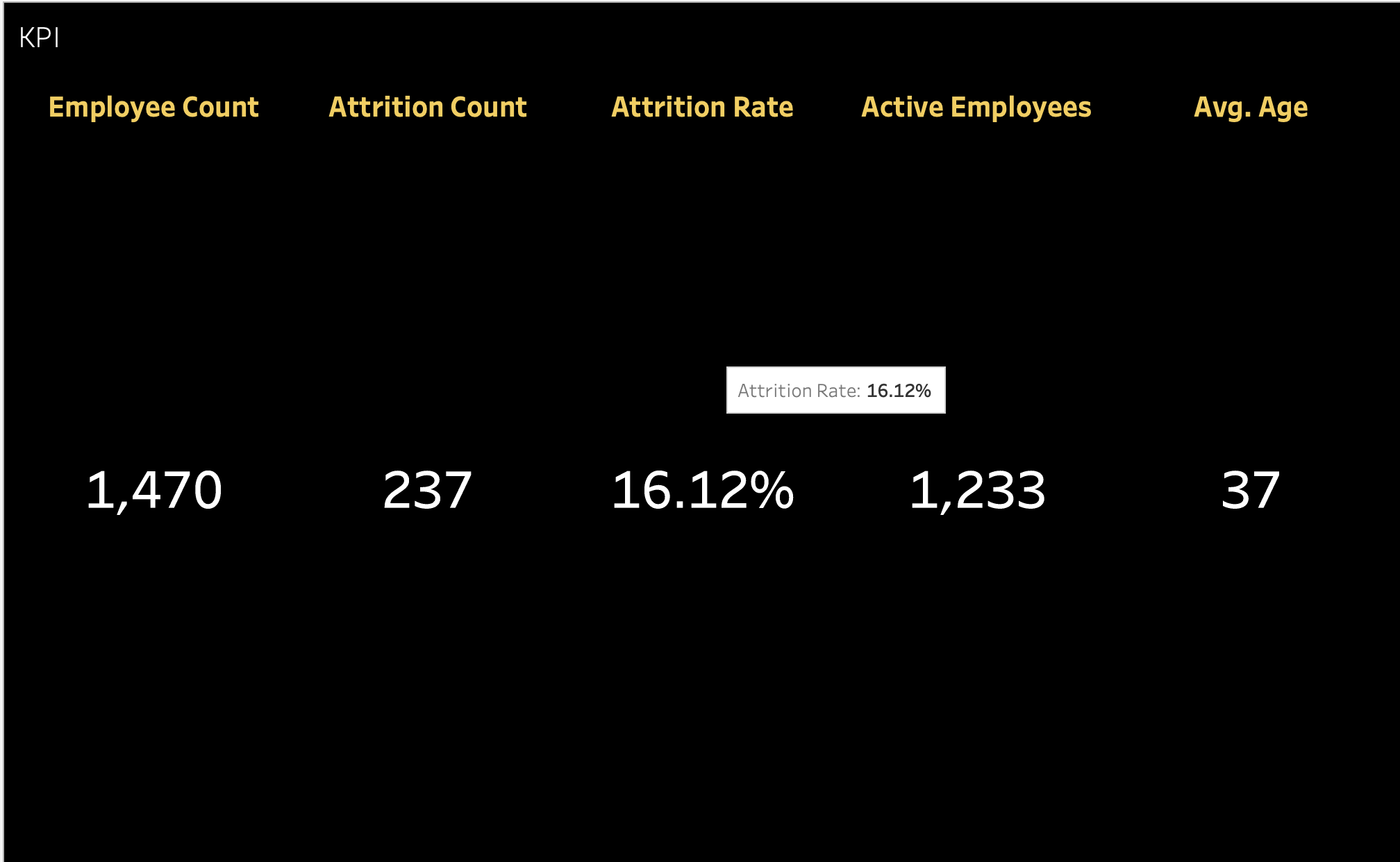 KPI

| Employee Count | Attrition Count | Attrition Rate | Active Employees | Avg. Age |
|---|---|---|---|---|
| 1,470 | 237 | 16.12% | 1,233 | 37 |

Attrition Rate: 16.12%