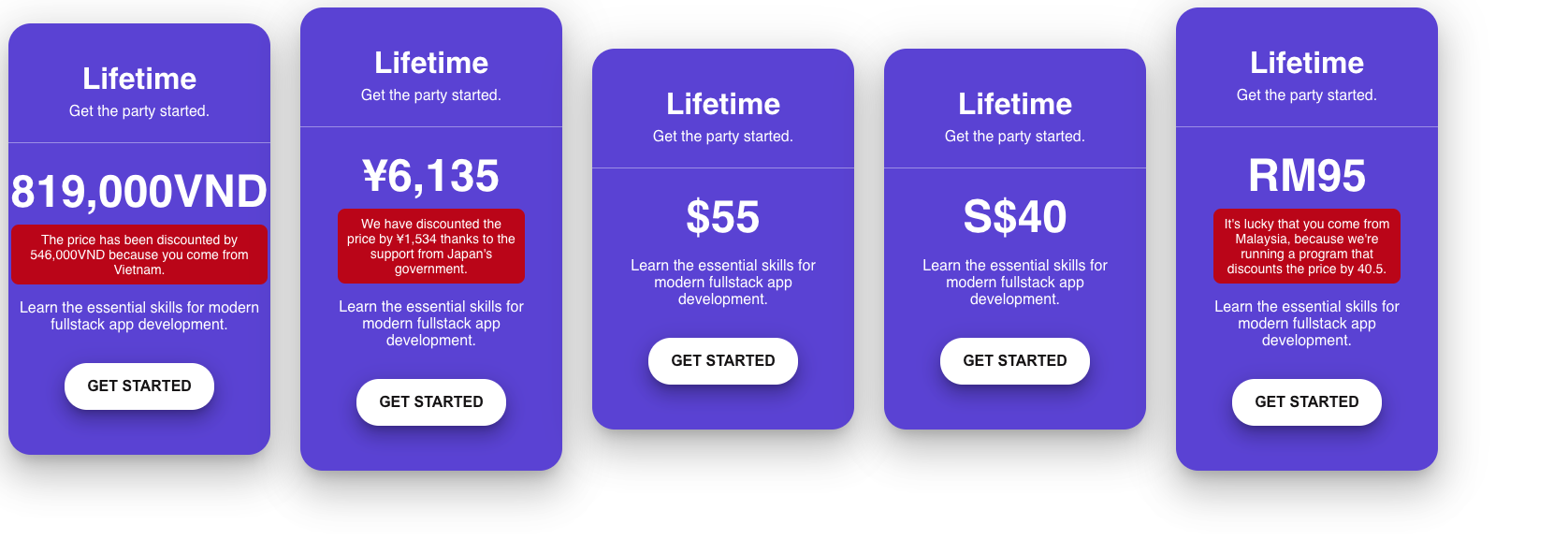 Lifetime
Get the party started.

819,000VND

The price has been discounted by 546,000VND because you come from Vietnam.

Learn the essential skills for modern fullstack app development.

GET STARTED

Lifetime
Get the party started.

¥6,135

We have discounted the price by ¥1,534 thanks to the support from Japan's government.

Learn the essential skills for modern fullstack app development.

GET STARTED

Lifetime
Get the party started.

$55

Learn the essential skills for modern fullstack app development.

GET STARTED

Lifetime
Get the party started.

S$40

Learn the essential skills for modern fullstack app development.

GET STARTED

Lifetime
Get the party started.

RM95

It's lucky that you come from Malaysia, because we're running a program that discounts the price by 40.5.

Learn the essential skills for modern fullstack app development.

GET STARTED