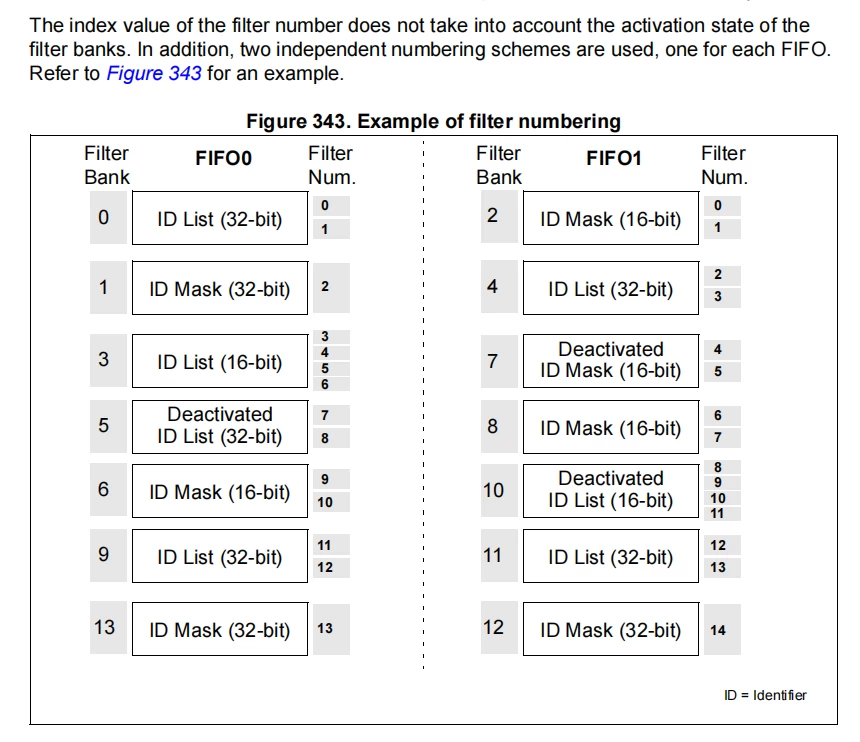 The index value of the filter number does not take into account the activation state of the filter banks. In addition, two independent numbering schemes are used, one for each FIFO. Refer to Figure 343 for an example.

Figure 343. Example of filter numbering

| Filter Bank | FIFO0 | Filter Num. |
|---|---|---|
| 0 | ID List (32-bit) | 0 1 |
| 1 | ID Mask (32-bit) | 2 |
| 3 | ID List (16-bit) | 3 4 5 6 |
| 5 | Deactivated ID List (32-bit) | 7 8 |
| 6 | ID Mask (16-bit) | 9 10 |
| 9 | ID List (32-bit) | 11 12 |
| 13 | ID Mask (32-bit) | 13 |

| Filter Bank | FIFO1 | Filter Num. |
|---|---|---|
| 2 | ID Mask (16-bit) | 0 1 |
| 4 | ID List (32-bit) | 2 3 |
| 7 | Deactivated ID Mask (16-bit) | 4 5 |
| 8 | ID Mask (16-bit) | 6 7 |
| 10 | Deactivated ID List (16-bit) | 8 9 10 11 |
| 11 | ID List (32-bit) | 12 13 |
| 12 | ID Mask (32-bit) | 14 |

ID = Identifier