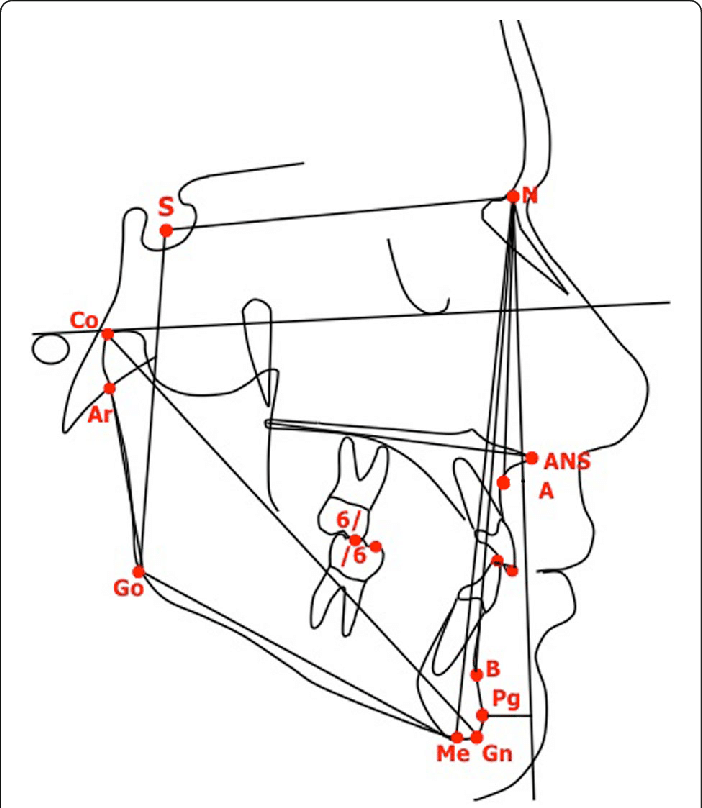 S
N
Co
Ar
ANS
A
6/
/6
Go
B
Pg
Me
Gn