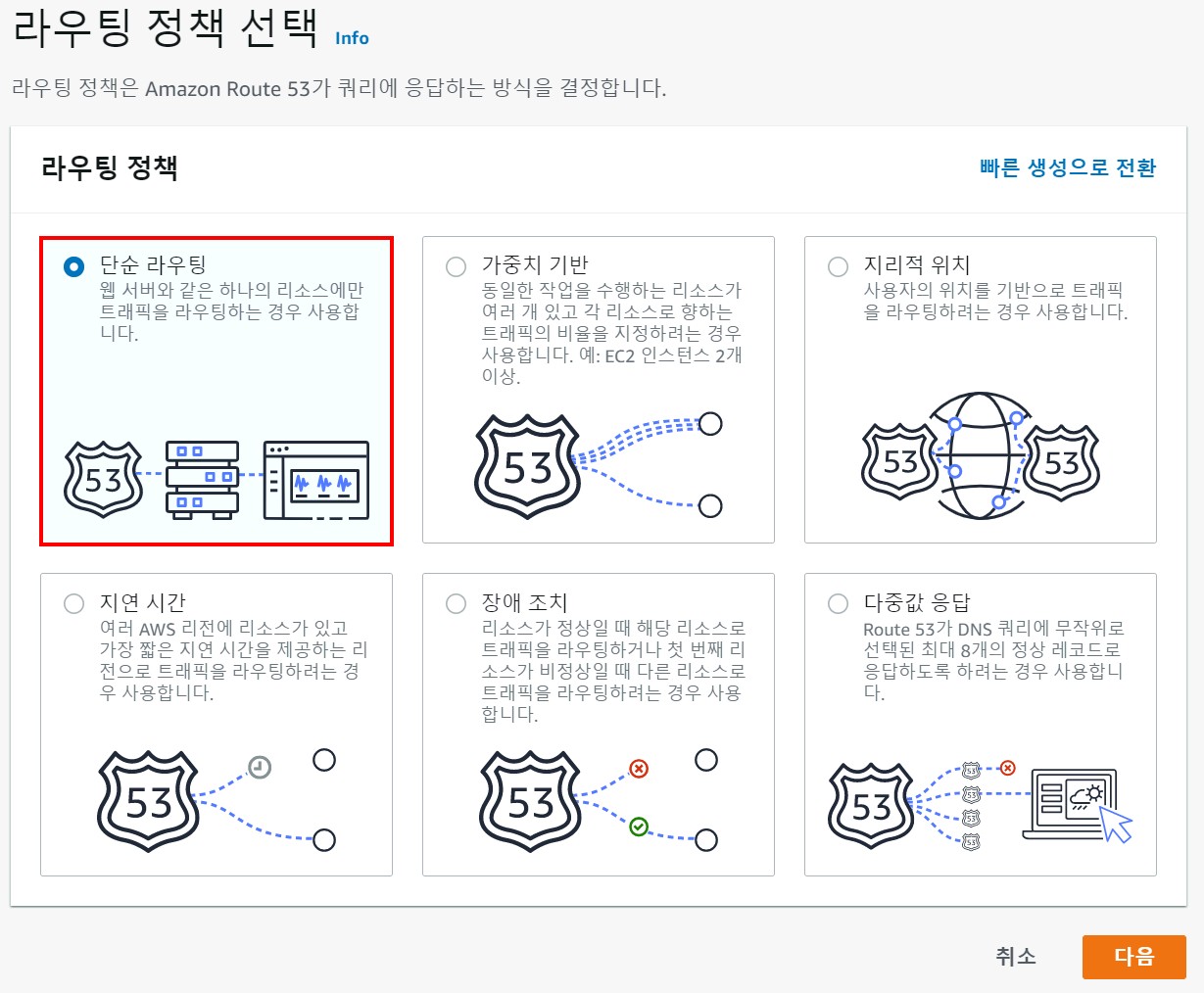 라우팅 정책 선택 Info

라우팅 정책은 Amazon Route 53가 쿼리에 응답하는 방식을 결정합니다.

라우팅 정책

빠른 생성으로 전환

단순 라우팅
웹 서버와 같은 하나의 리소스에만 트래픽을 라우팅하는 경우 사용합니다.

53

가중치 기반
동일한 작업을 수행하는 리소스가 여러 개 있고 각 리소스로 향하는 트래픽의 비율을 지정하려는 경우 사용합니다. 예: EC2 인스턴스 2개 이상.

53

지리적 위치
사용자의 위치를 기반으로 트래픽을 라우팅하려는 경우 사용합니다.

53 53

지연 시간
여러 AWS 리전에 리소스가 있고 가장 짧은 지연 시간을 제공하는 리전으로 트래픽을 라우팅하려는 경우 사용합니다.

53

장애 조치
리소스가 정상일 때 해당 리소스로 트래픽을 라우팅하거나 첫 번째 리소스가 비정상일 때 다른 리소스로 트래픽을 라우팅하려는 경우 사용합니다.

53

다중값 응답
Route 53가 DNS 쿼리에 무작위로 선택된 최대 8개의 정상 레코드로 응답하도록 하려는 경우 사용합니다.

53

취소

다음