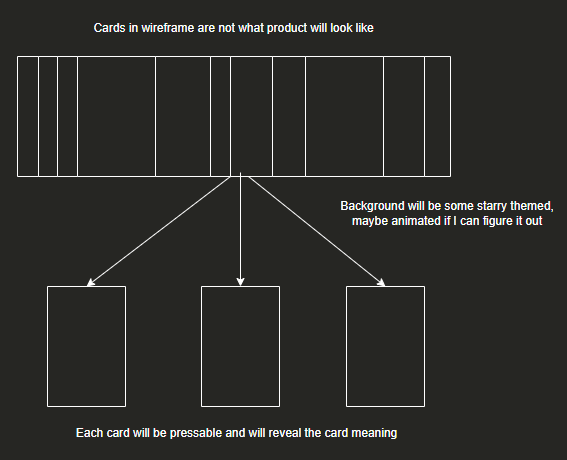 Cards in wireframe are not what product will look like

Background will be some starry themed, maybe animated if I can figure it out

Each card will be pressable and will reveal the card meaning