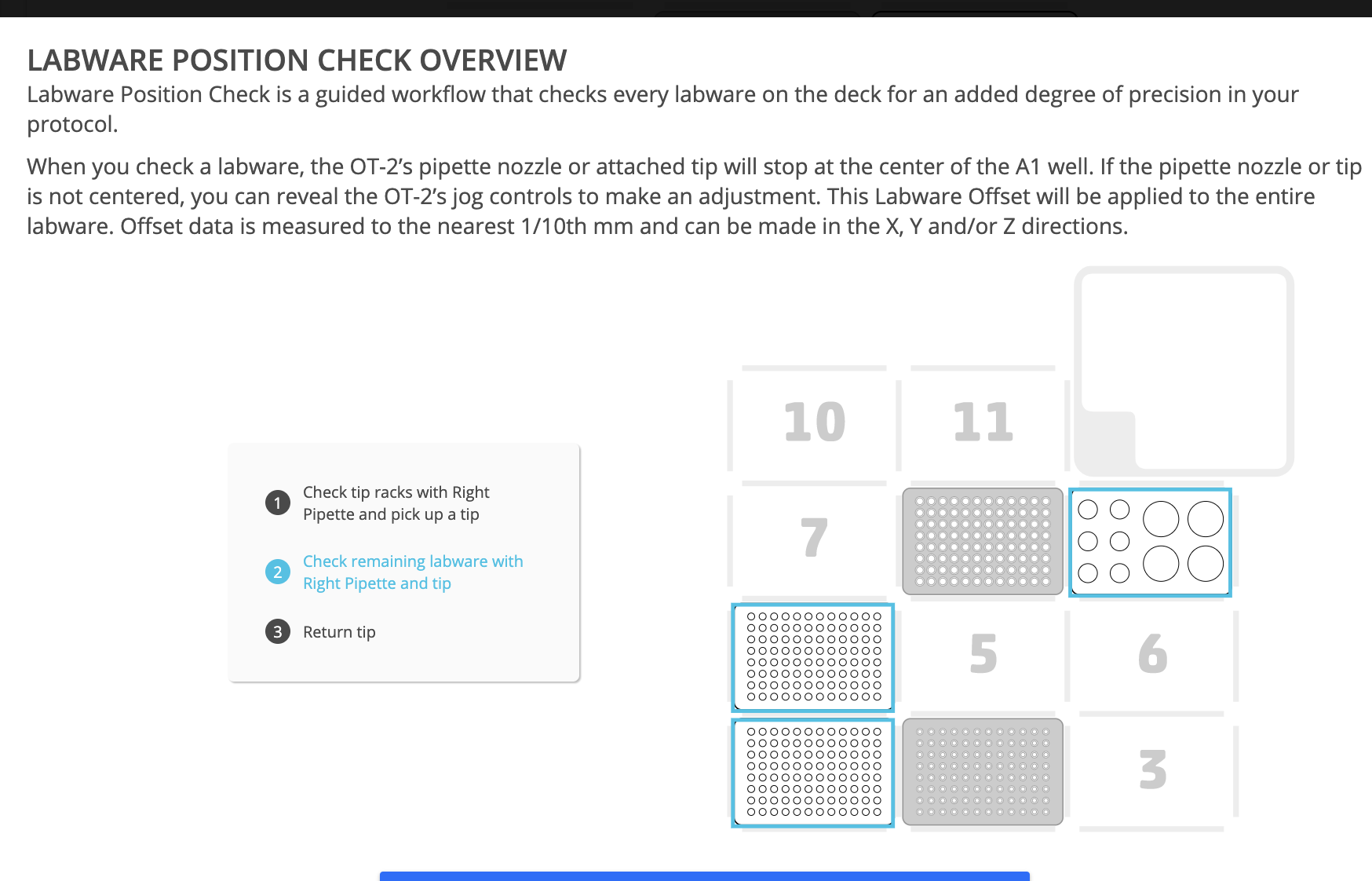 LABWARE POSITION CHECK OVERVIEW
Labware Position Check is a guided workflow that checks every labware on the deck for an added degree of precision in your protocol.

When you check a labware, the OT-2's pipette nozzle or attached tip will stop at the center of the A1 well. If the pipette nozzle or tip is not centered, you can reveal the OT-2's jog controls to make an adjustment. This Labware Offset will be applied to the entire labware. Offset data is measured to the nearest 1/10th mm and can be made in the X, Y and/or Z directions.

1 Check tip racks with Right Pipette and pick up a tip

2 Check remaining labware with Right Pipette and tip

3 Return tip

10
11
7
5
6
3