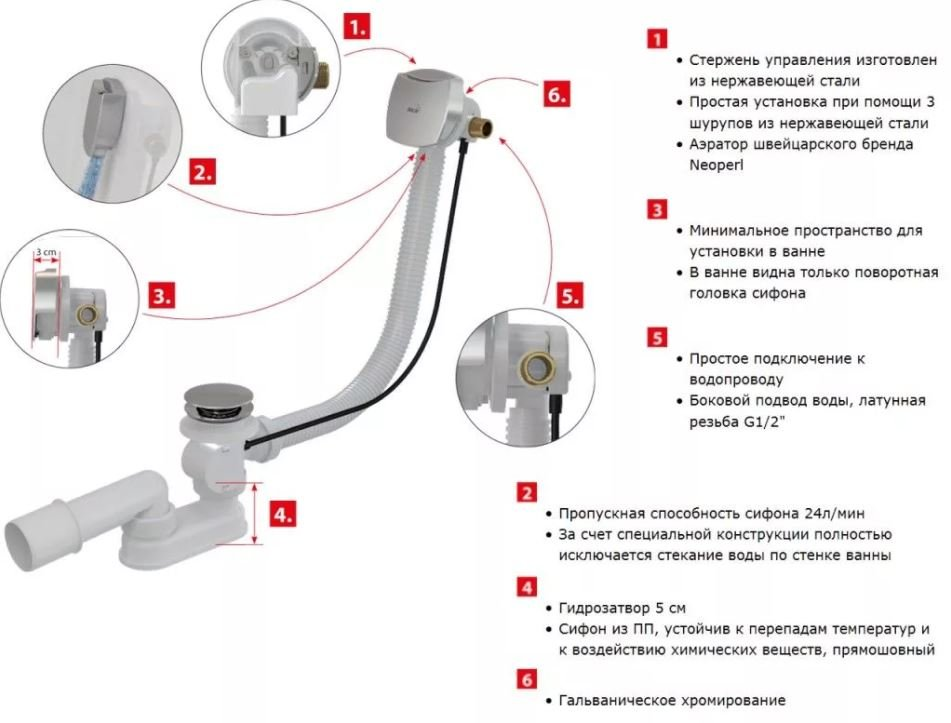 1.

2.

3 cm

3.

4.

5.

6.

1
• Стержень управления изготовлен из нержавеющей стали
• Простая установка при помощи 3 шурупов из нержавеющей стали
• Аэратор швейцарского бренда Neoperl

3
• Минимальное пространство для установки в ванне
• В ванне видна только поворотная головка сифона

5
• Простое подключение к водопроводу
• Боковой подвод воды, латунная резьба G1/2"

2
• Пропускная способность сифона 24л/мин
• За счет специальной конструкции полностью исключается стекание воды по стенке ванны

4
• Гидрозатвор 5 см
• Сифон из ПП, устойчив к перепадам температур и к воздействию химических веществ, прямошовный

6
• Гальваническое хромирование